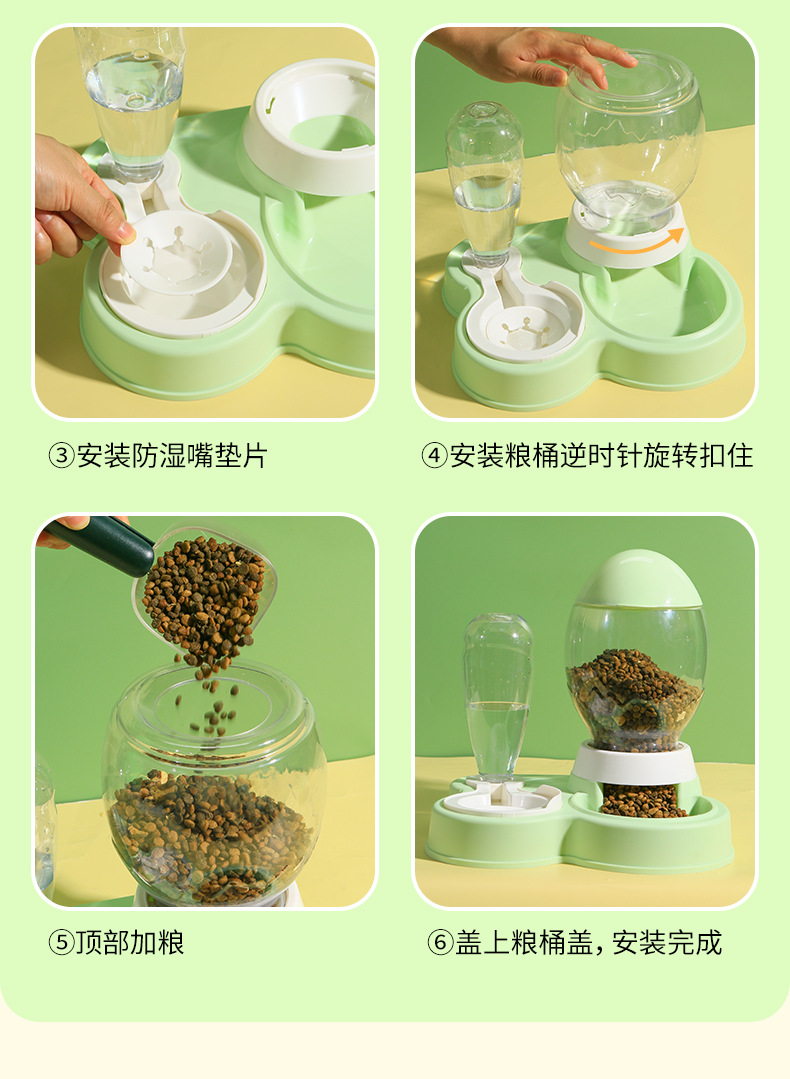 ③安装防湿嘴垫片

④安装粮桶逆时针旋转扣住

⑤顶部加粮

⑥盖上粮桶盖，安装完成