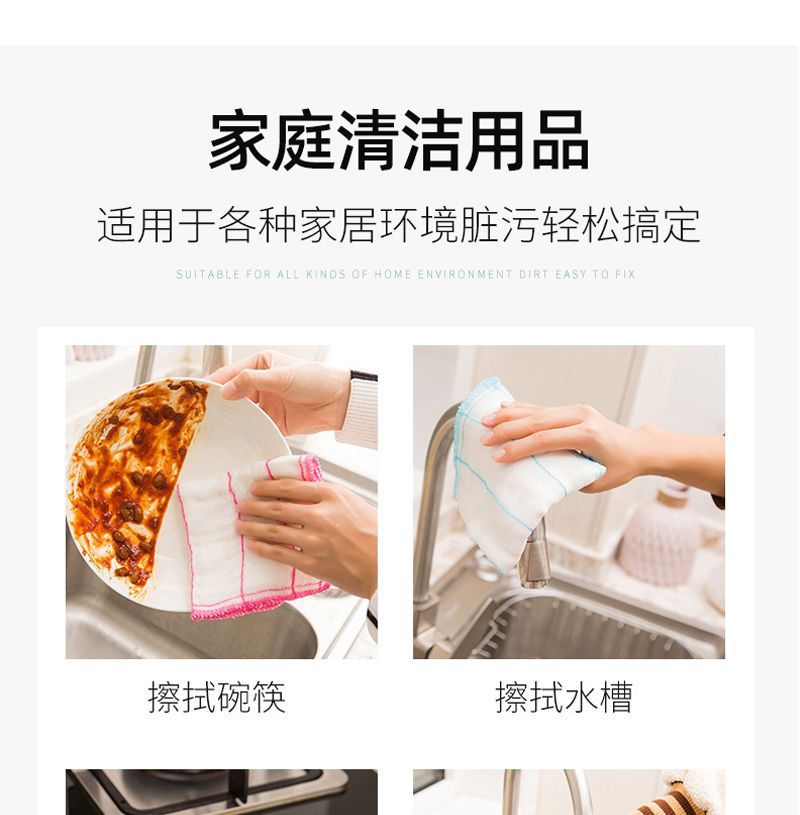 家庭清洁用品

适用于各种家居环境脏污轻松搞定

SUITABLE FOR ALL KINDS OF HOME ENVIRONMENT DIRT EASY TO FIX

擦拭碗筷

擦拭水槽