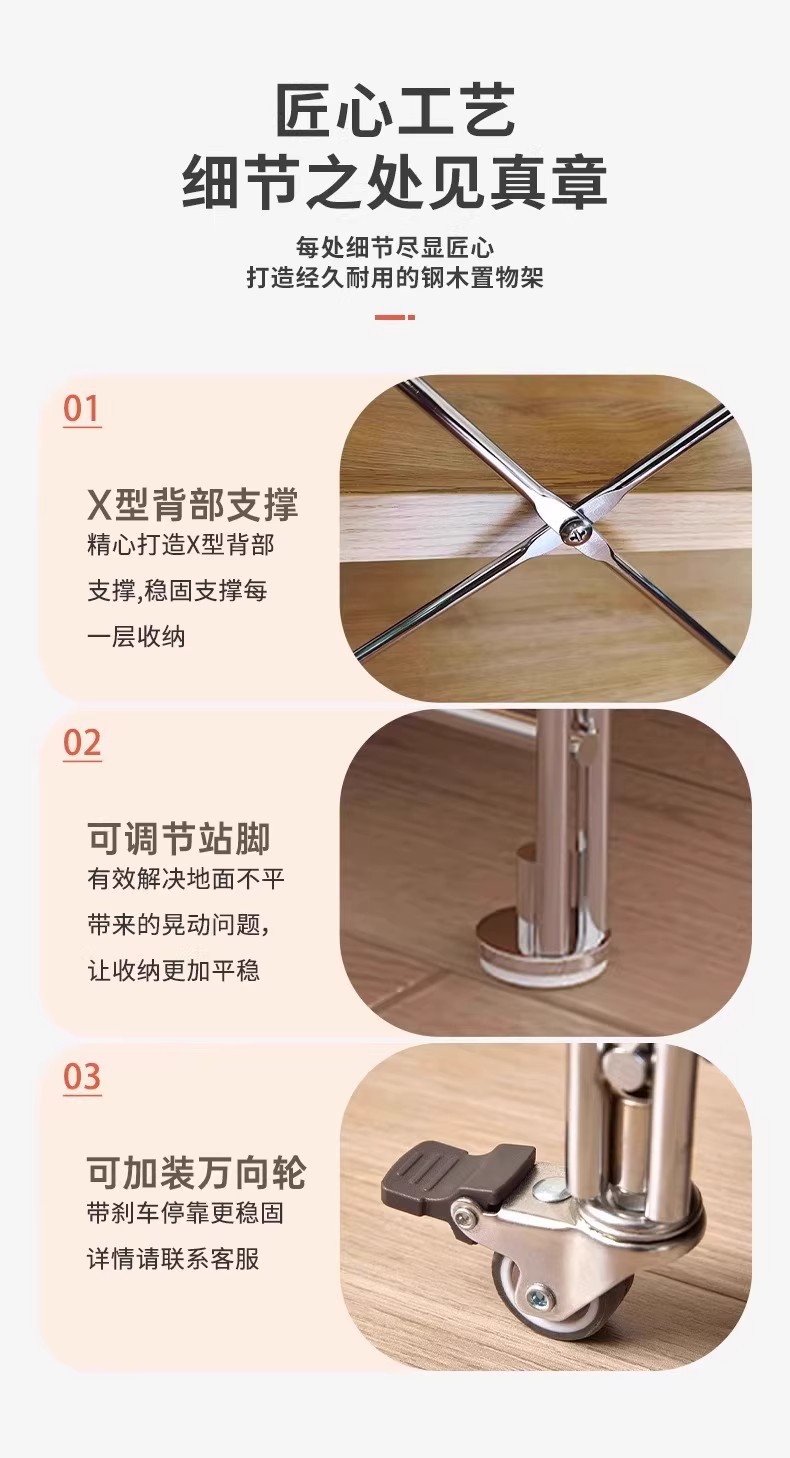 匠心工艺
细节之处见真章

每处细节尽显匠心
打造经久耐用的钢木置物架

01

X型背部支撑
精心打造X型背部支撑,稳固支撑每一层收纳

02

可调节站脚
有效解决地面不平带来的晃动问题,让收纳更加平稳

03

可加装万向轮
带刹车停靠更稳固
详情请联系客服