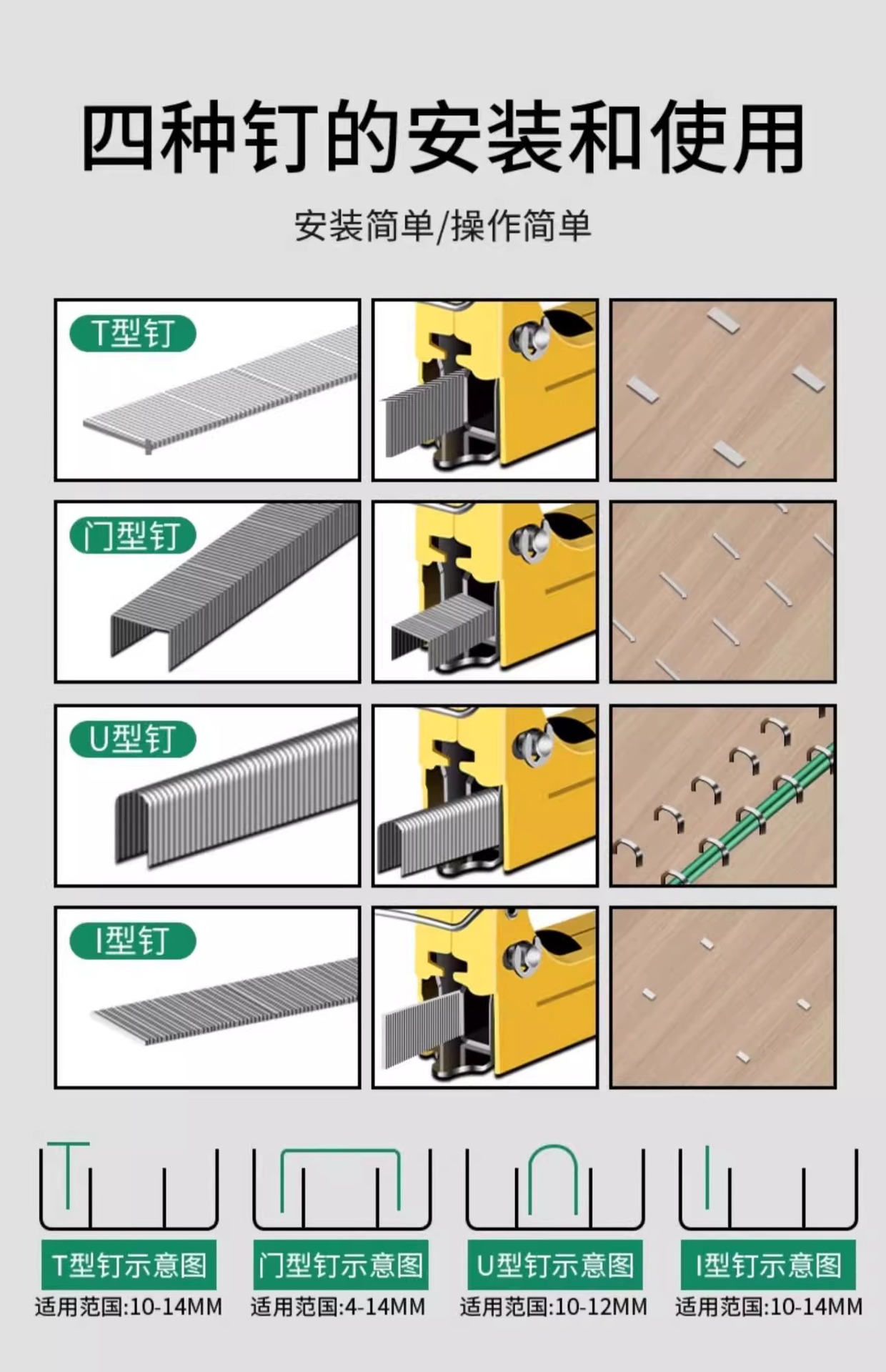 四种钉的安装和使用

安装简单/操作简单

T型钉

门型钉

U型钉

I型钉

T型钉示意图
适用范围:10-14MM

门型钉示意图
适用范围:4-14MM

U型钉示意图
适用范围:10-12MM

I型钉示意图
适用范围:10-14MM