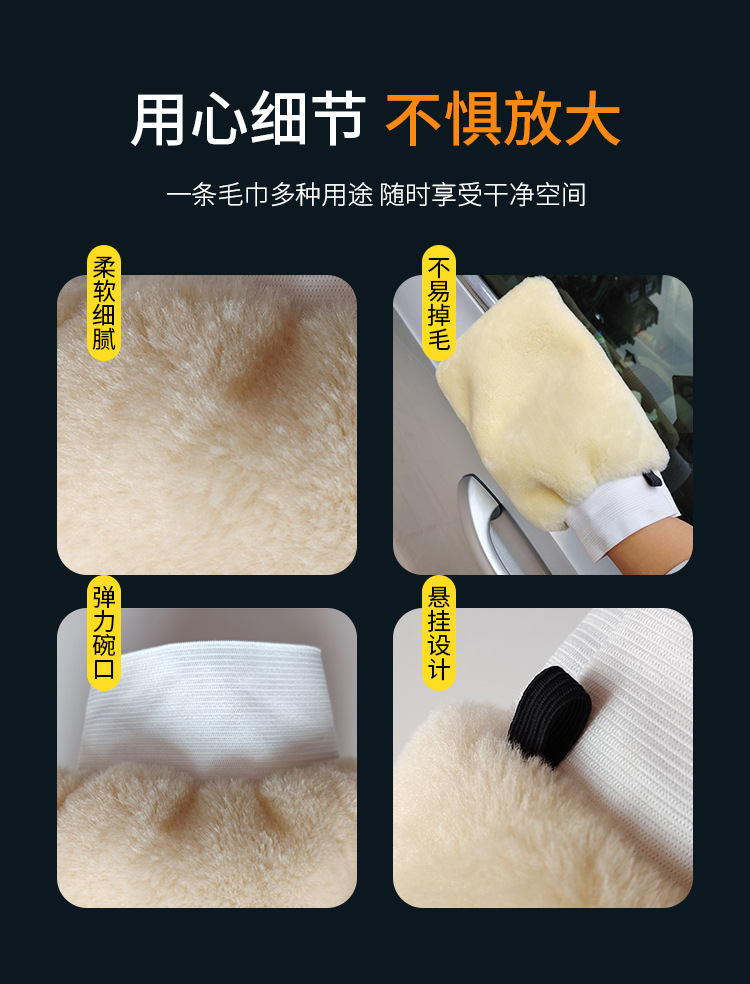 用心细节 不惧放大

一条毛巾多种用途 随时享受干净空间

柔软细腻

不易掉毛

弹力碗口

悬挂设计