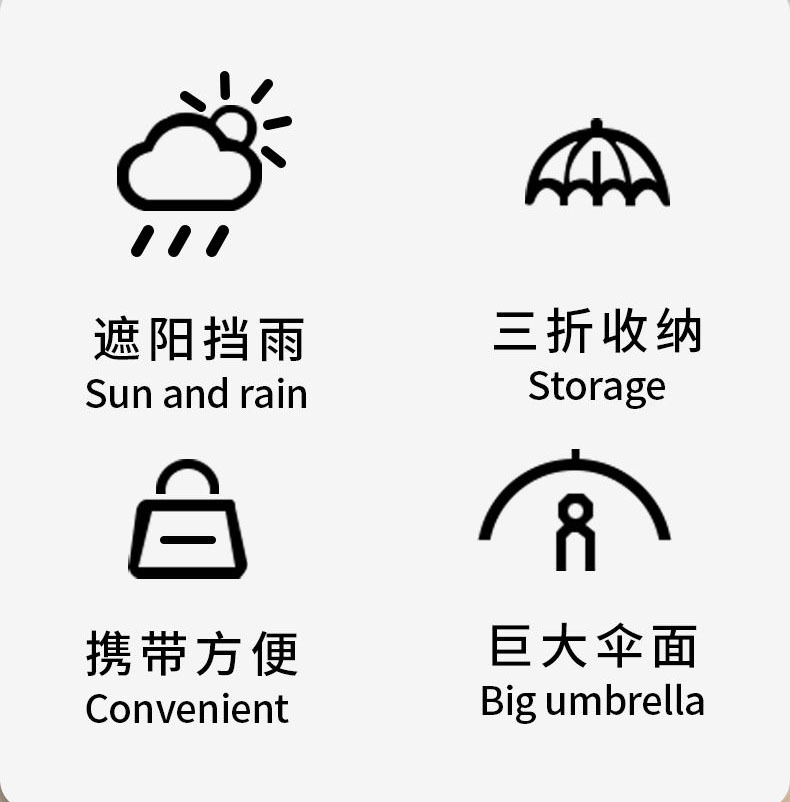 遮阳挡雨
Sun and rain

三折收纳
Storage

携带方便
Convenient

巨大伞面
Big umbrella