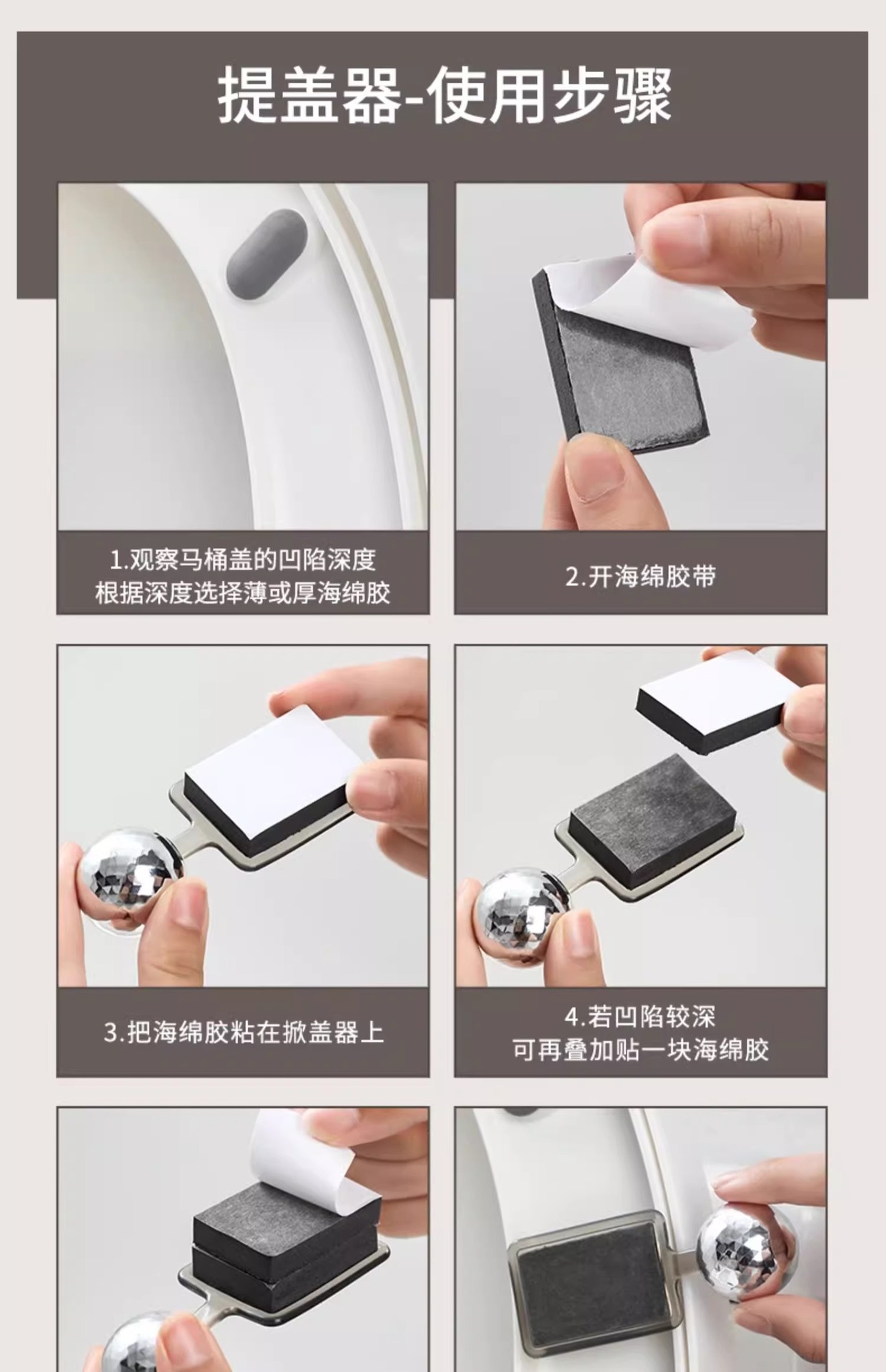 提盖器-使用步骤

1.观察马桶盖的凹陷深度
根据深度选择薄或厚海绵胶

2.开海绵胶带

3.把海绵胶粘在掀盖器上

4.若凹陷较深
可再叠加贴一块海绵胶