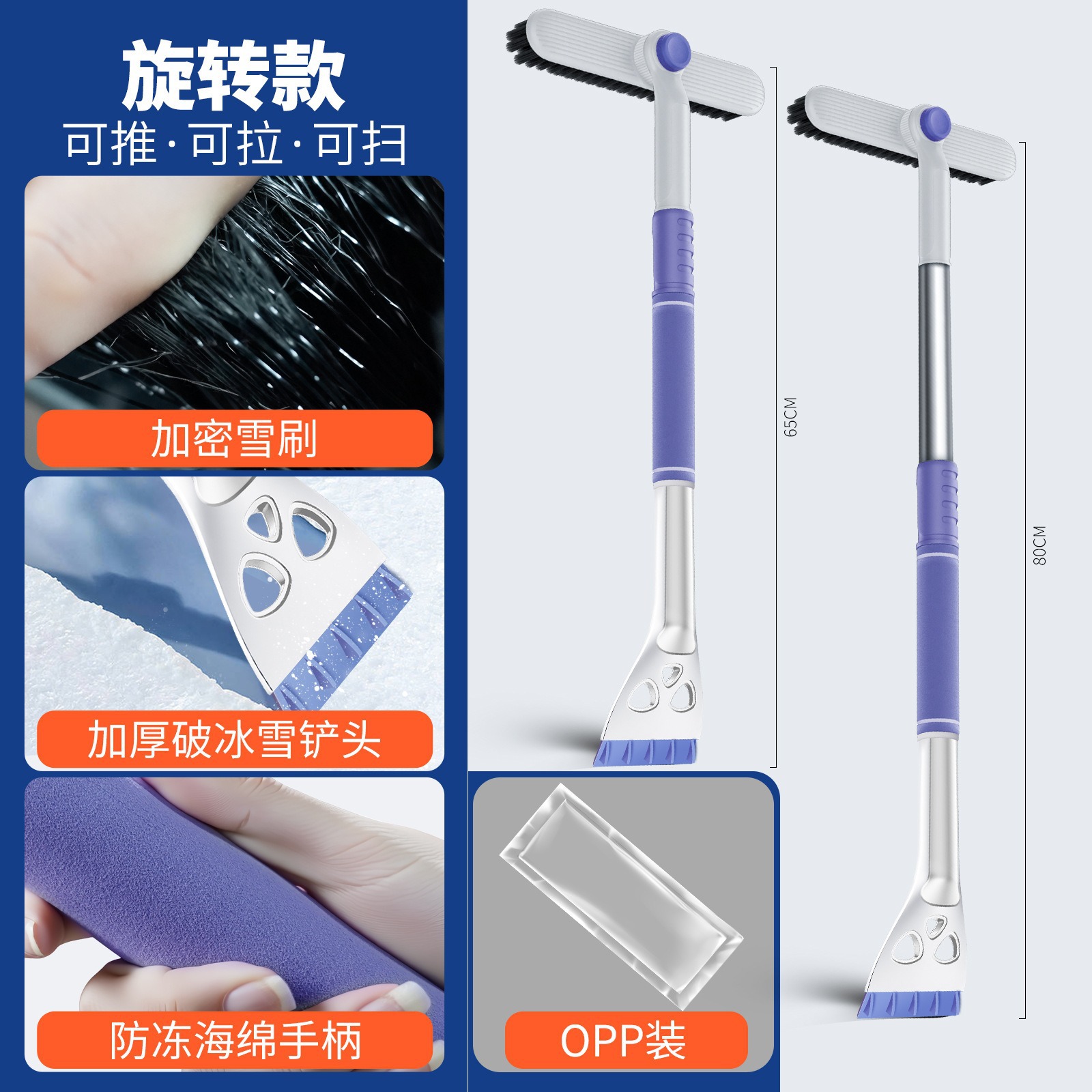 旋转款
可推·可拉·可扫

加密雪刷

加厚破冰雪铲头

防冻海绵手柄

65CM

80CM

OPP装