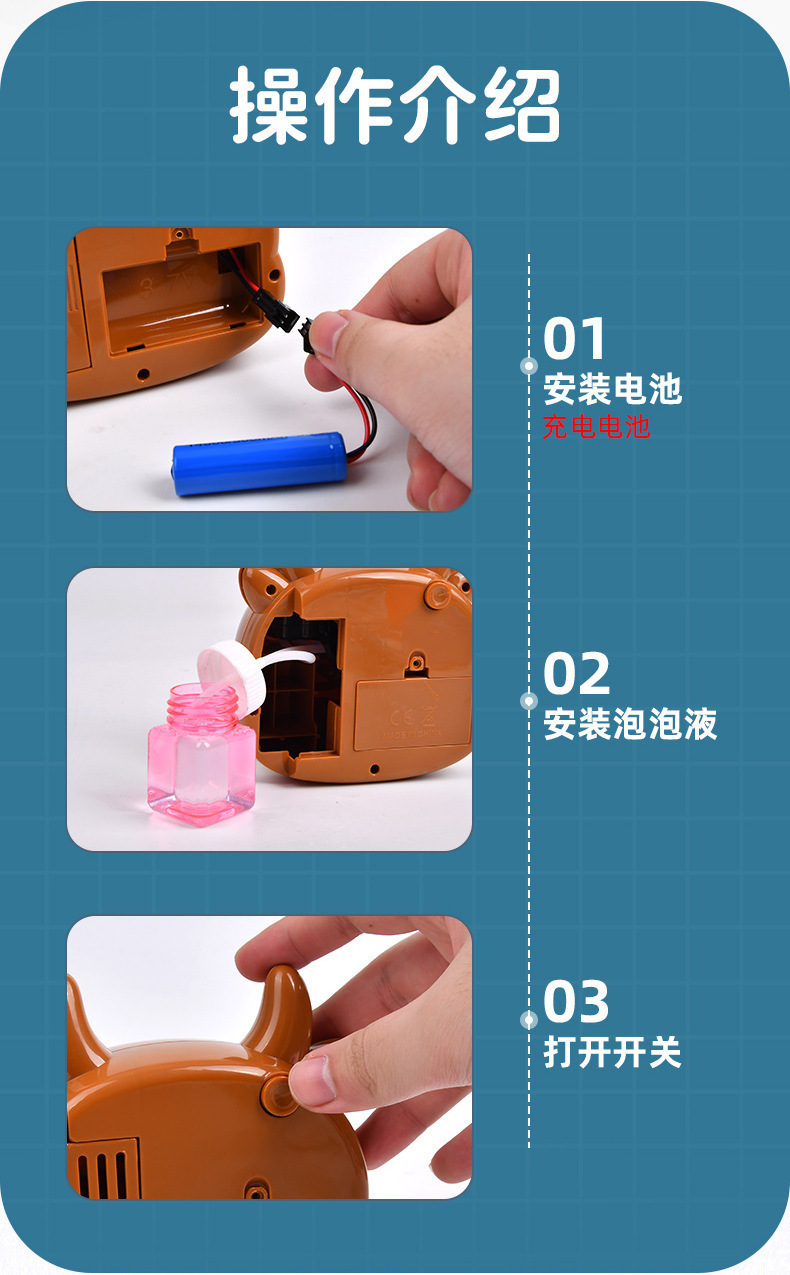 操作介绍

01
安装电池
充电电池

02
安装泡泡液

03
打开开关