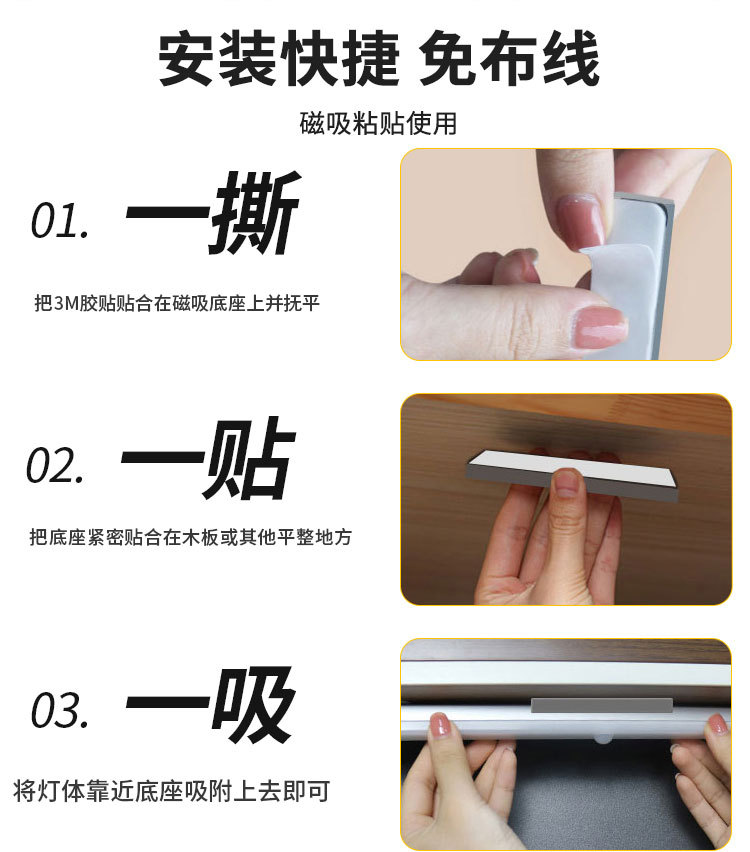 安装快捷 免布线

磁吸粘贴使用

01. 一撕

把3M胶贴贴合在磁吸底座上并抚平

02. 一贴

把底座紧密贴合在木板或其他平整地方

03. 一吸

将灯体靠近底座吸附上去即可