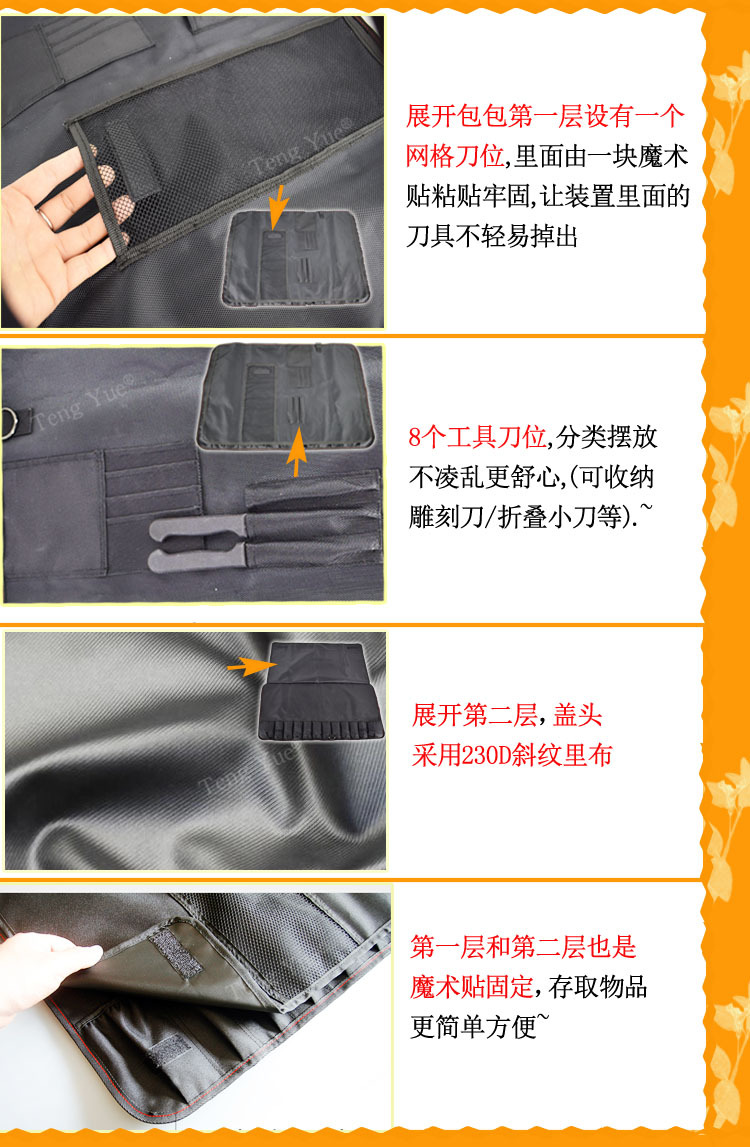 Teng Yue®

展开包包第一层设有一个网格刀位,里面由一块魔术贴粘贴牢固,让装置里面的刀具不轻易掉出

Teng Yue®

8个工具刀位,分类摆放不凌乱更舒心,(可收纳雕刻刀/折叠小刀等).~

Teng Yue®

展开第二层，盖头采用230D斜纹里布

第一层和第二层也是魔术贴固定，存取物品更简单方便~