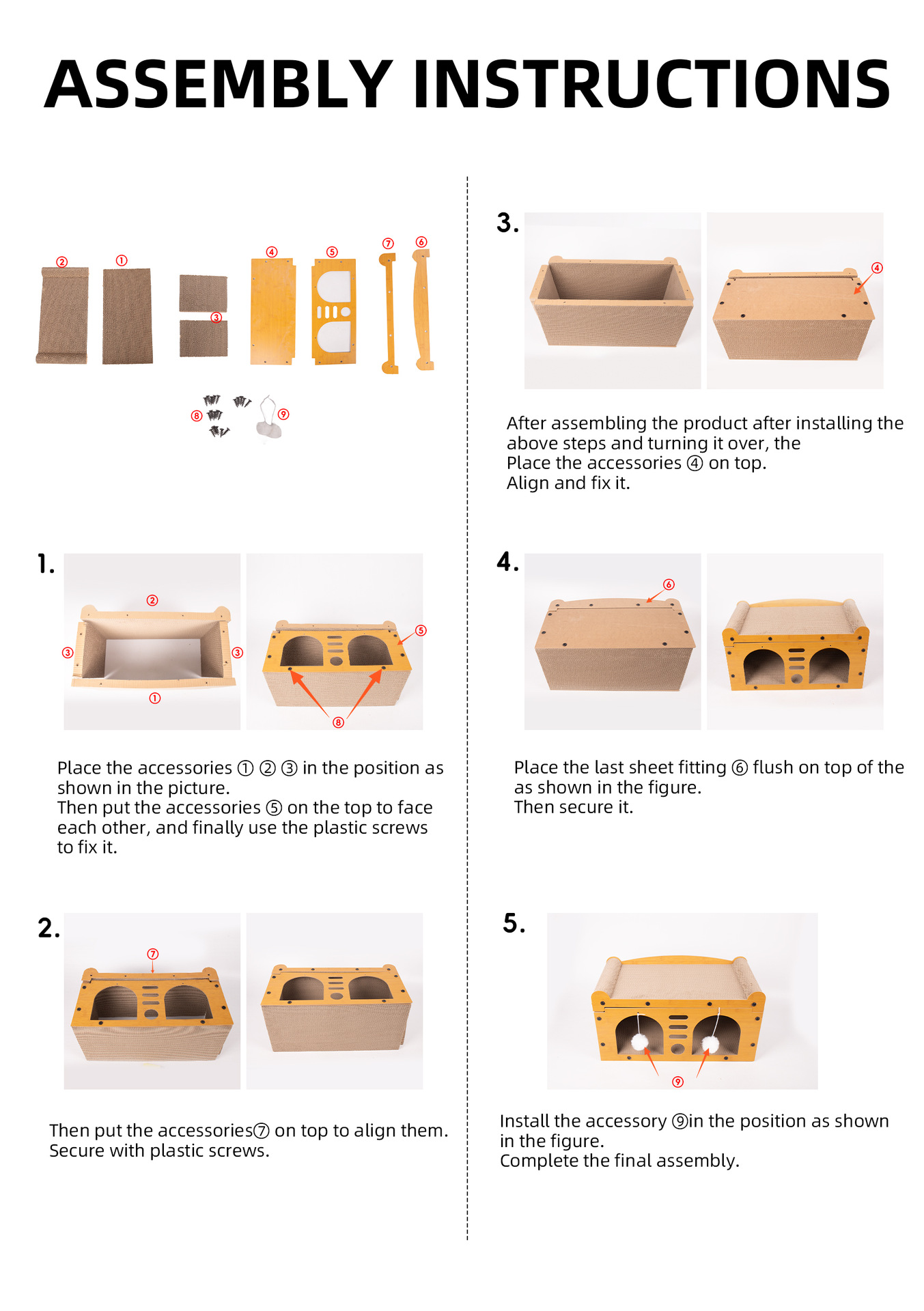 ASSEMBLY INSTRUCTIONS

②
①
③
④
⑤
⑦
⑥
⑧
⑨

1.

②
③
③
①
⑤
⑧

Place the accessories ① ② ③ in the position as shown in the picture.
Then put the accessories ⑤ on the top to face each other, and finally use the plastic screws to fix it.

2.

⑦

Then put the accessories⑦ on top to align them.
Secure with plastic screws.

3.

④

After assembling the product after installing the above steps and turning it over, the
Place the accessories ④ on top.
Align and fix it.

4.

⑥

Place the last sheet fitting ⑥ flush on top of the as shown in the figure.
Then secure it.

5.

⑨

Install the accessory ⑨in the position as shown in the figure.
Complete the final assembly.