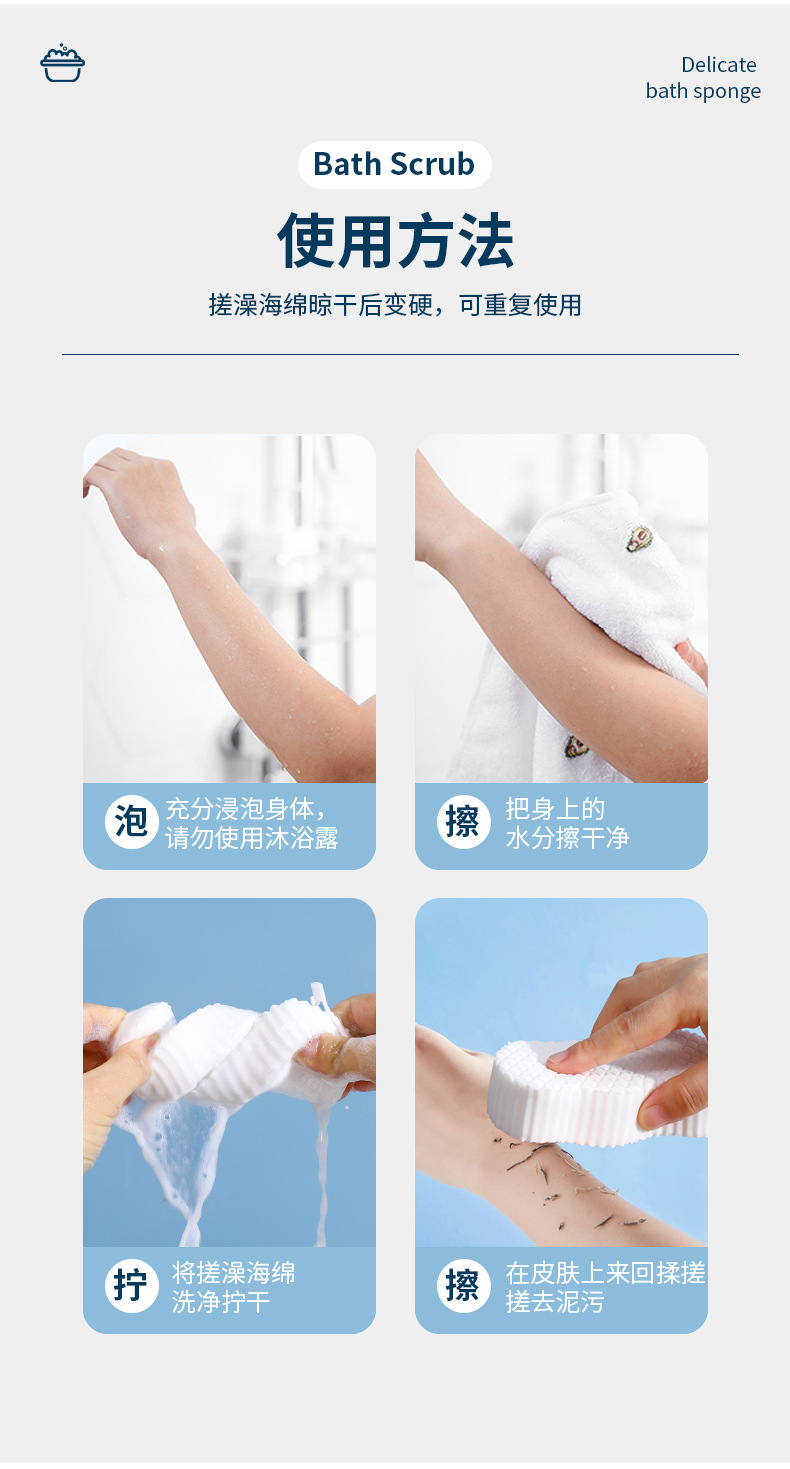 Delicate
bath sponge

Bath Scrub

使用方法

搓澡海绵晾干后变硬，可重复使用

泡 充分浸泡身体，请勿使用沐浴露

擦 把身上的水分擦干净

拧 将搓澡海绵洗净拧干

擦 在皮肤上来回揉搓搓去泥污