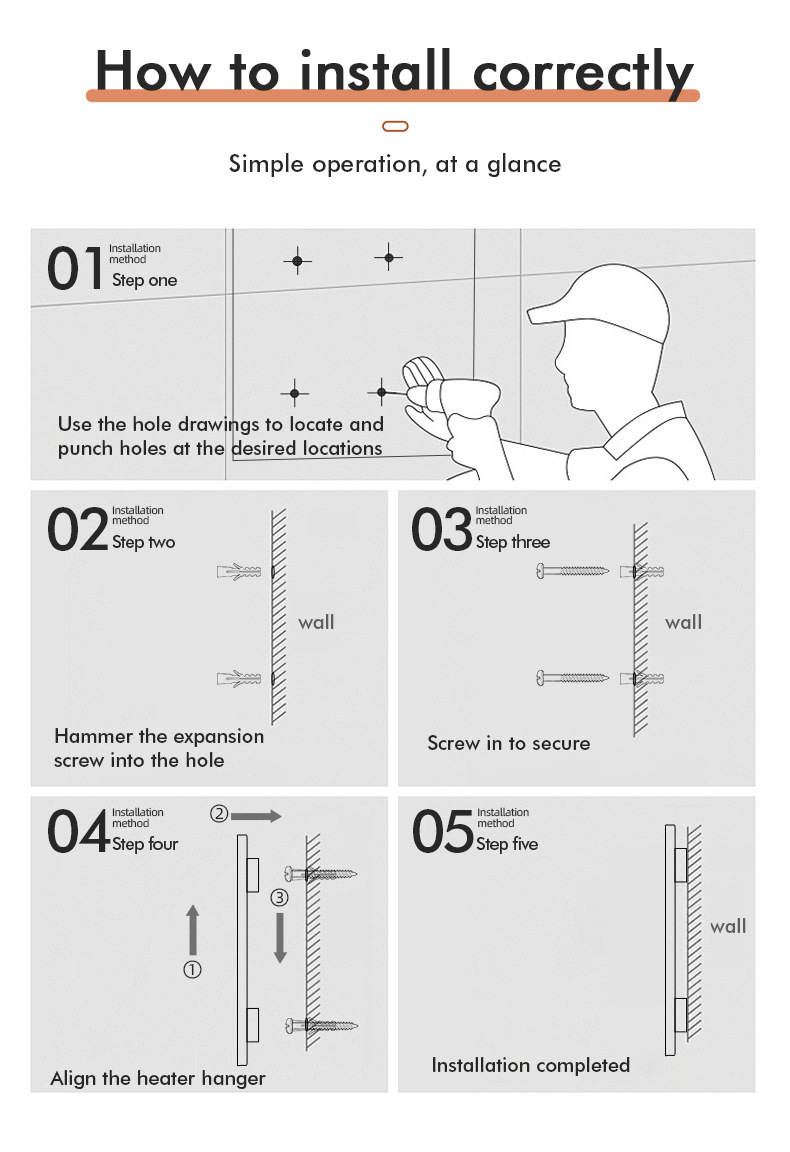 How to install correctly

Simple operation, at a glance

01 Installation method
Step one

Use the hole drawings to locate and punch holes at the desired locations

02 Installation method
Step two

wall

Hammer the expansion screw into the hole

03 Installation method
Step three

wall

Screw in to secure

04 Installation method
Step four

②

③

①

Align the heater hanger

05 Installation method
Step five

wall

Installation completed