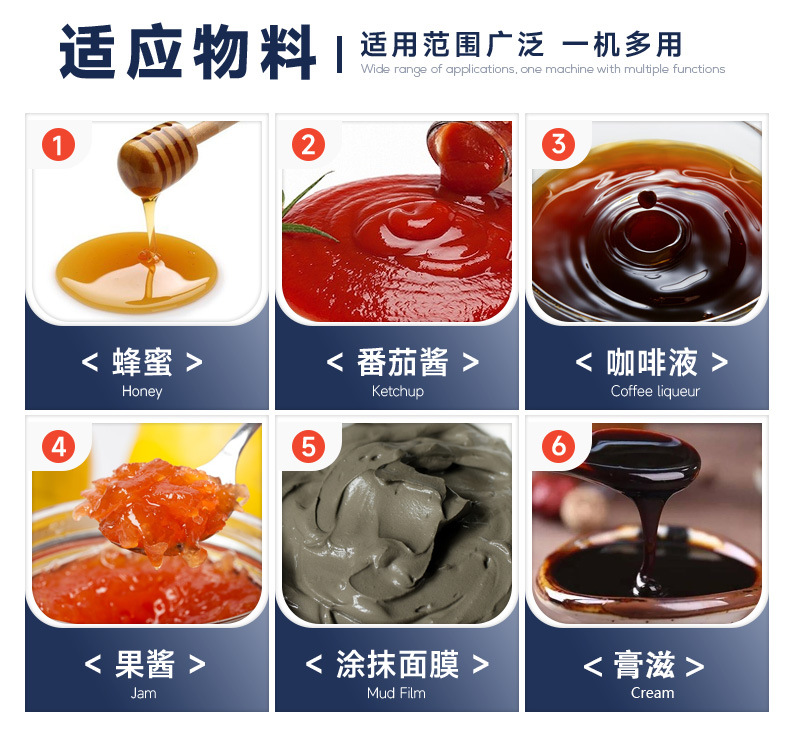 适应物料 | 适用范围广泛 一机多用
Wide range of applications, one machine with multiple functions

1
< 蜂蜜 >
Honey

2
< 番茄酱 >
Ketchup

3
< 咖啡液 >
Coffee liqueur

4
< 果酱 >
Jam

5
< 涂抹面膜 >
Mud Film

6
< 膏滋 >
Cream