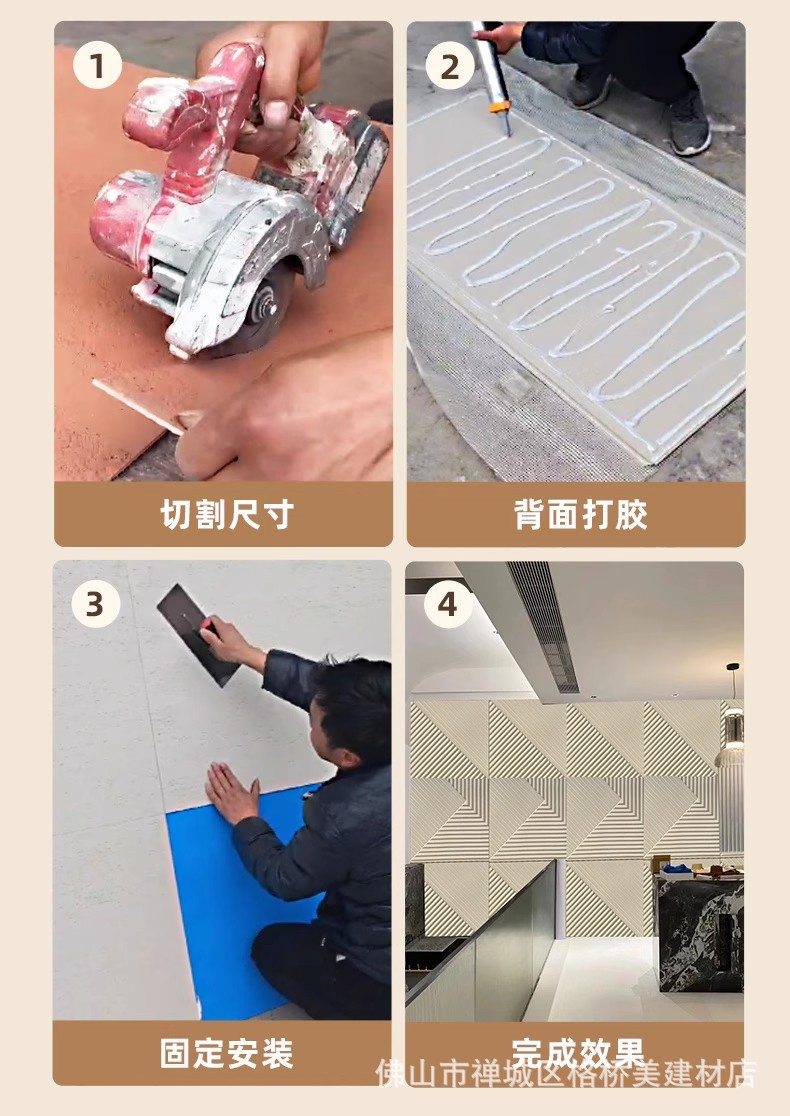 1
切割尺寸

2
背面打胶

3
固定安装

4
完成效果

佛山市禅城区格桥美建材店