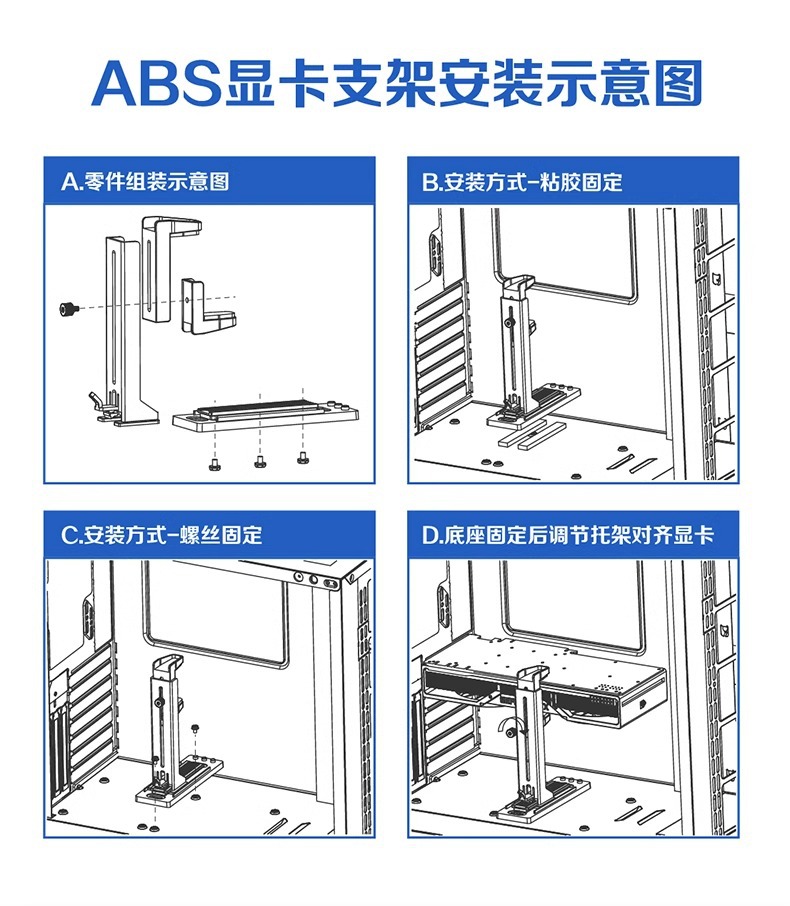 ABS显卡支架安装示意图

A.零件组装示意图

B.安装方式-粘胶固定

C.安装方式-螺丝固定

D.底座固定后调节托架对齐显卡