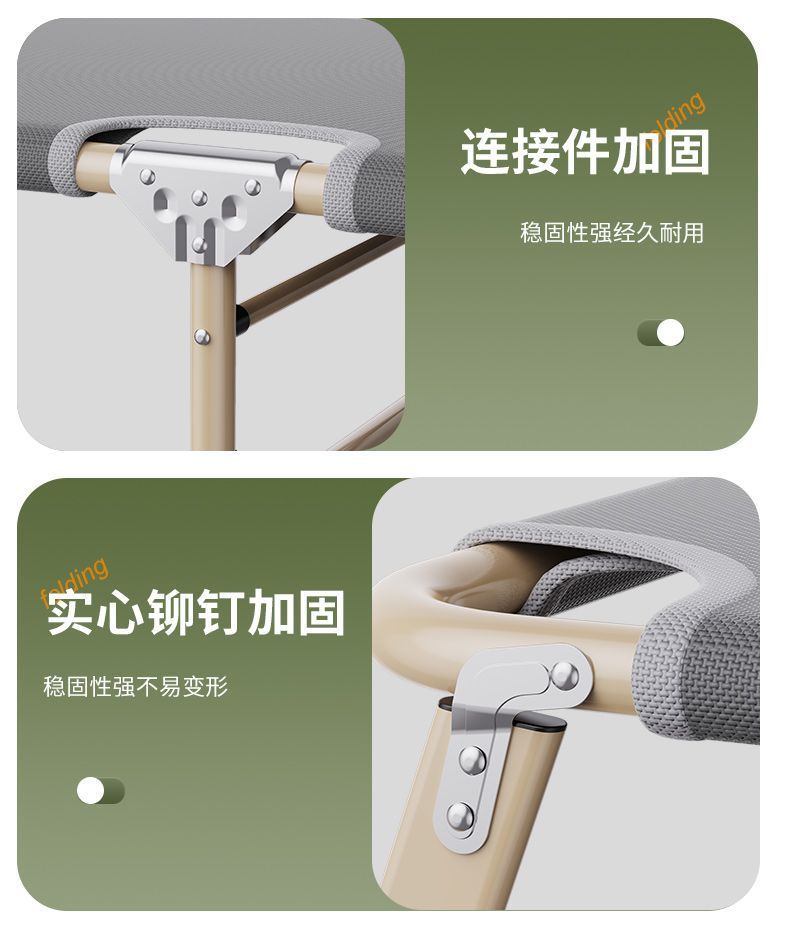 folding
连接件加固

稳固性强经久耐用

folding
实心铆钉加固

稳固性强不易变形