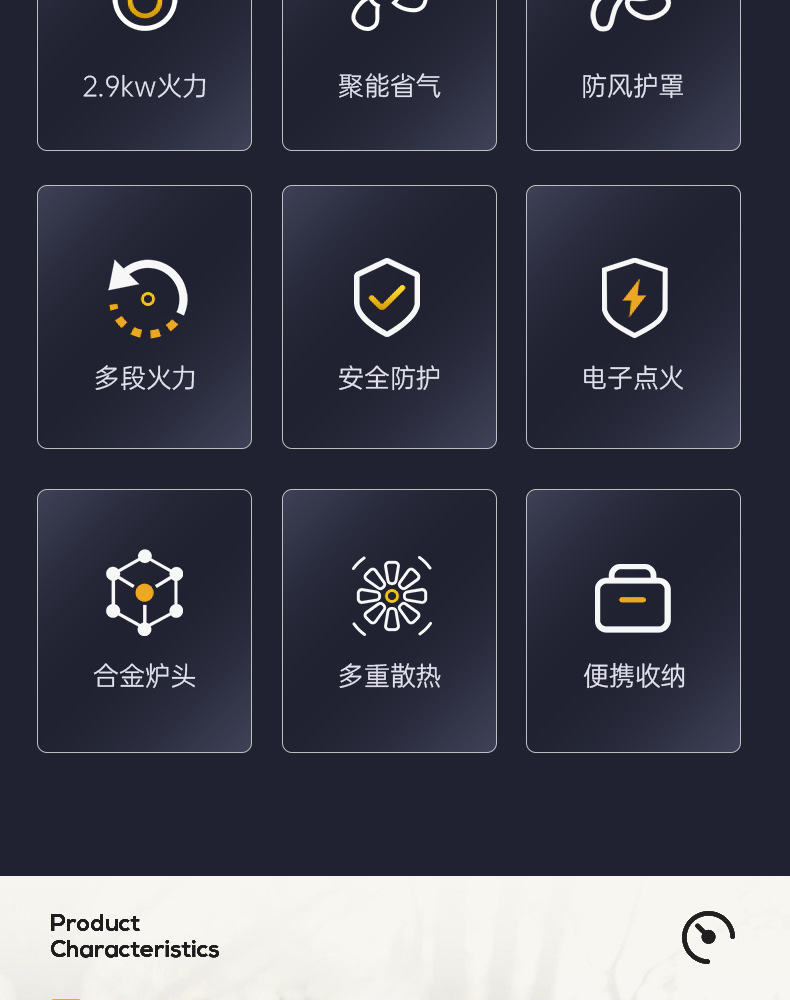 2.9kw火力

聚能省气

防风护罩

多段火力

安全防护

电子点火

合金炉头

多重散热

便携收纳

Product
Characteristics