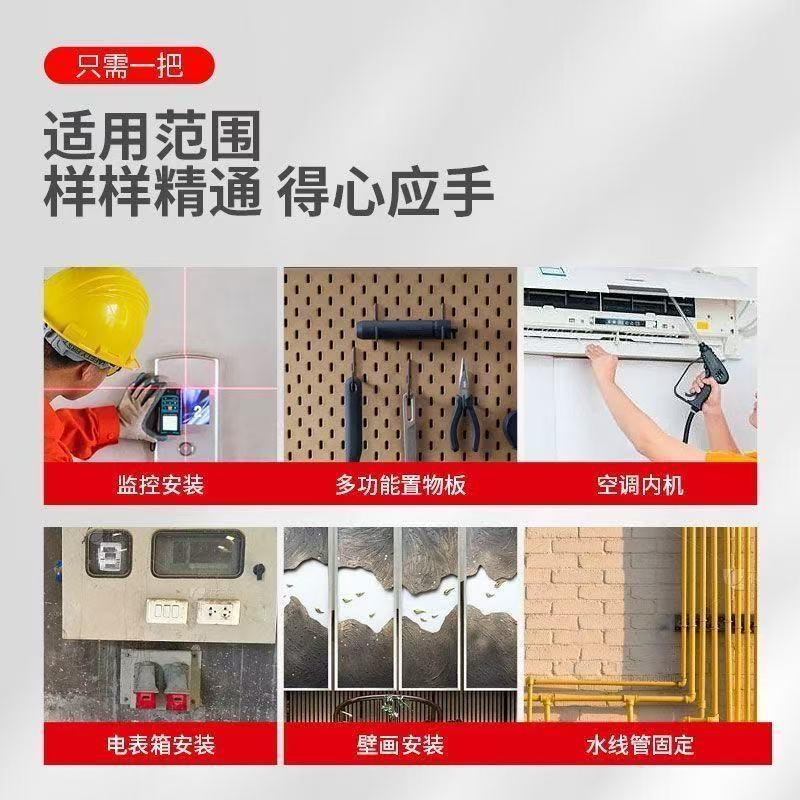 只需一把

适用范围
样样精通 得心应手

监控安装

多功能置物板

空调内机

电表箱安装

壁画安装

水线管固定