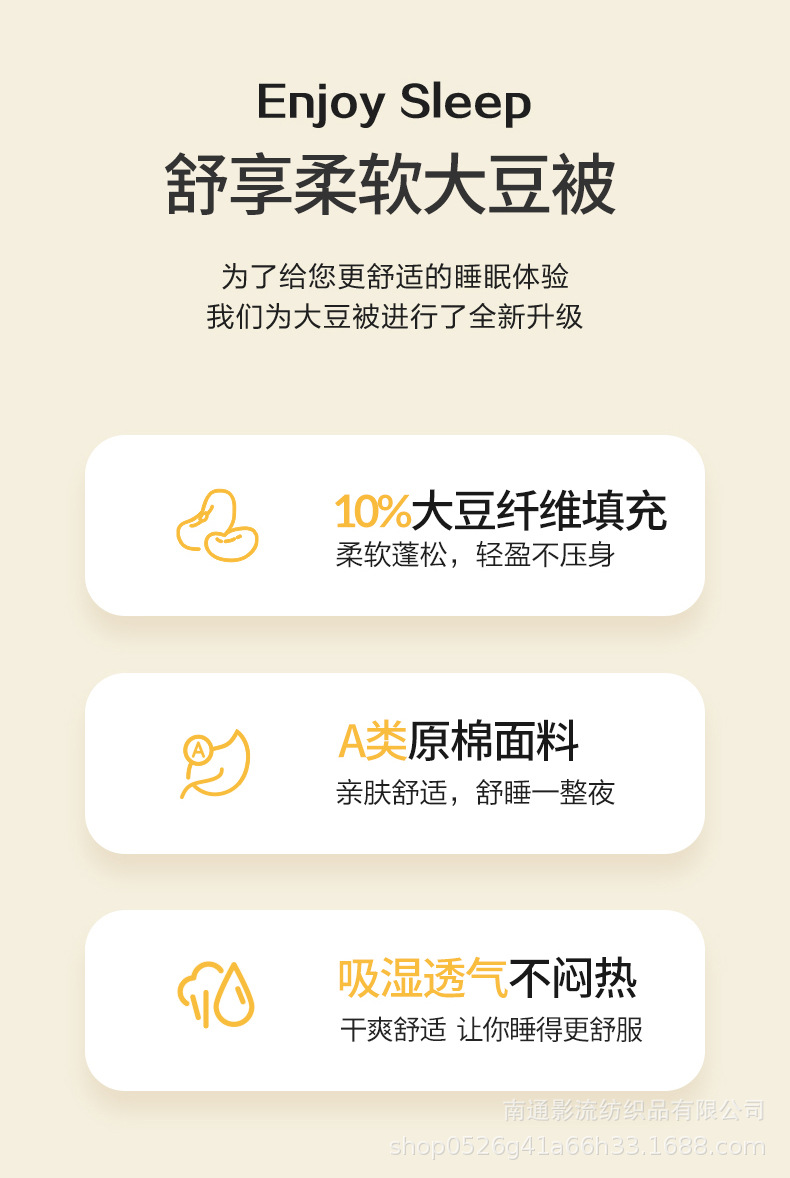 Enjoy Sleep
舒享柔软大豆被

为了给您更舒适的睡眠体验
我们为大豆被进行了全新升级

10%大豆纤维填充
柔软蓬松，轻盈不压身

A类原棉面料
亲肤舒适，舒睡一整夜

吸湿透气不闷热
干爽舒适 让你睡得更舒服

南通影流纺织品有限公司
shop0526g41a66h33.1688.com