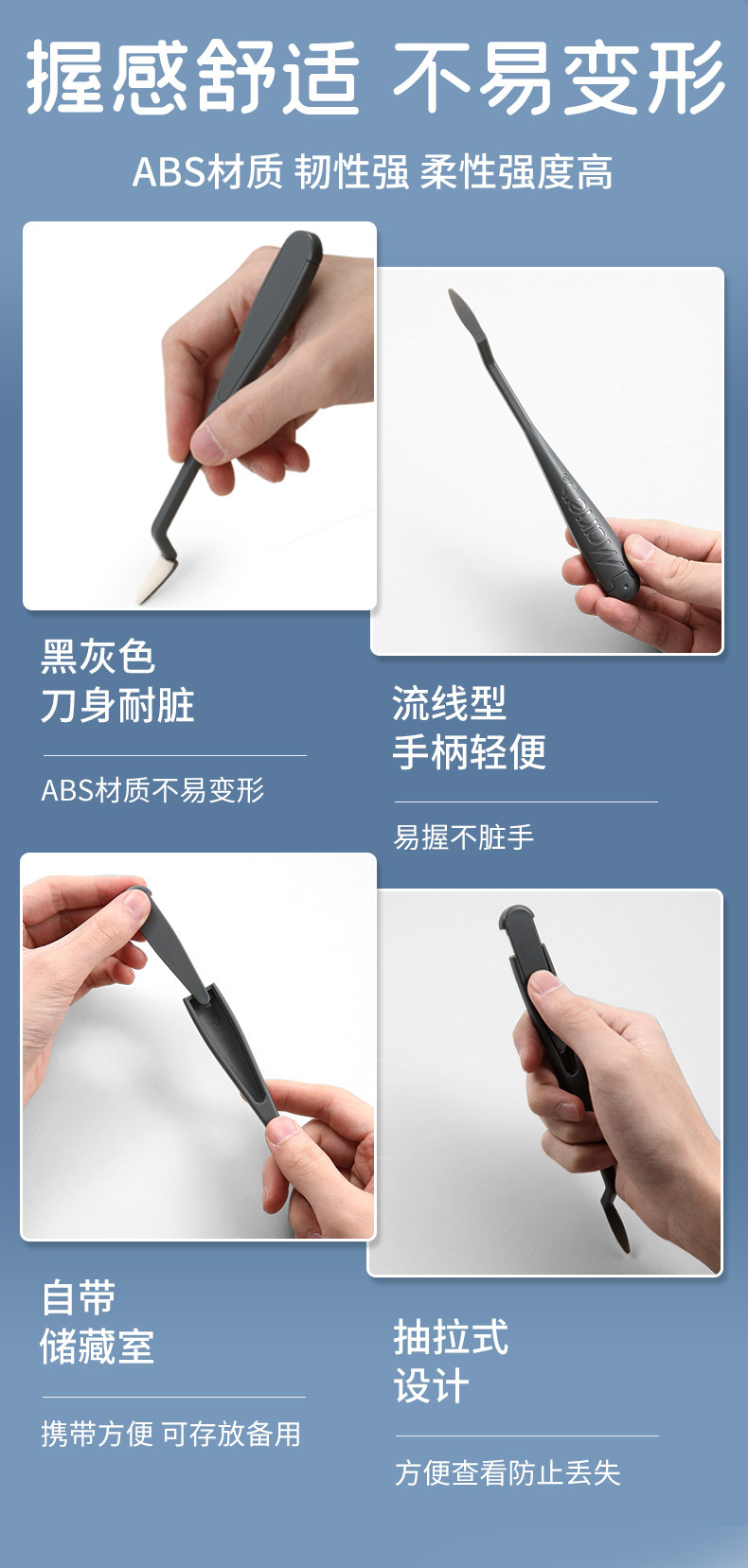 握感舒适 不易变形

ABS材质 韧性强 柔性强度高

黑灰色
刀身耐脏

ABS材质不易变形

流线型
手柄轻便

易握不脏手

自带
储藏室

携带方便 可存放备用

抽拉式
设计

方便查看防止丢失