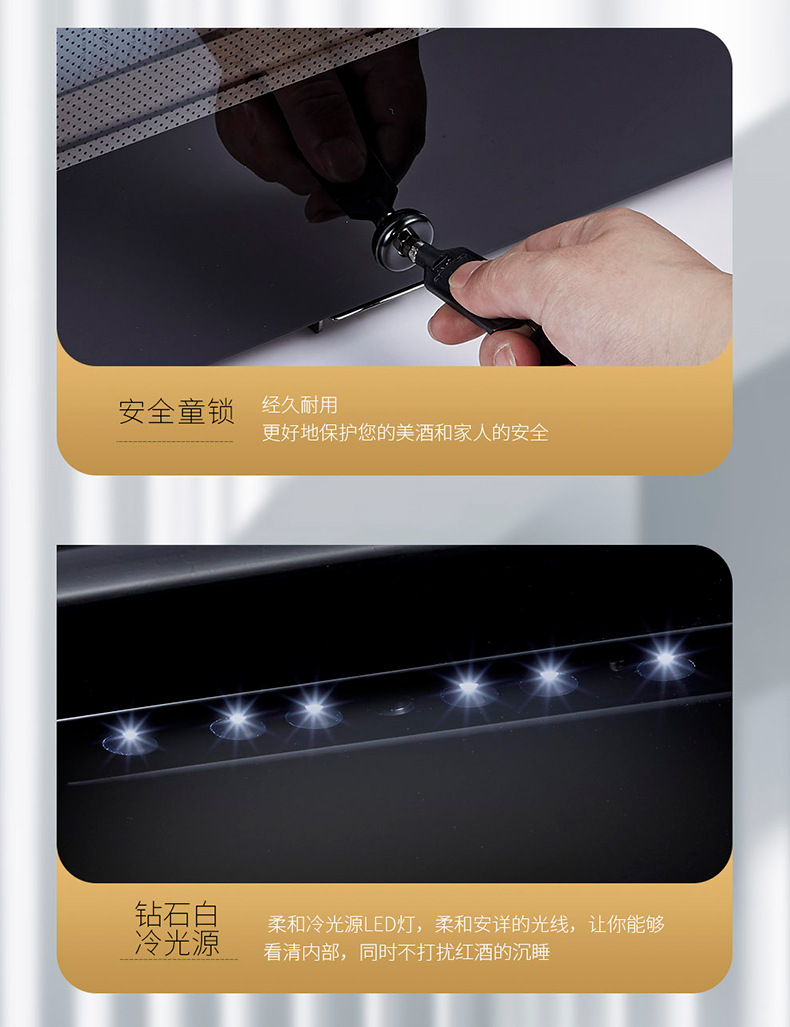 安全童锁

经久耐用
更好地保护您的美酒和家人的安全

钻石白
冷光源

柔和冷光源LED灯，柔和安详的光线，让你能够看清内部，同时不打扰红酒的沉睡