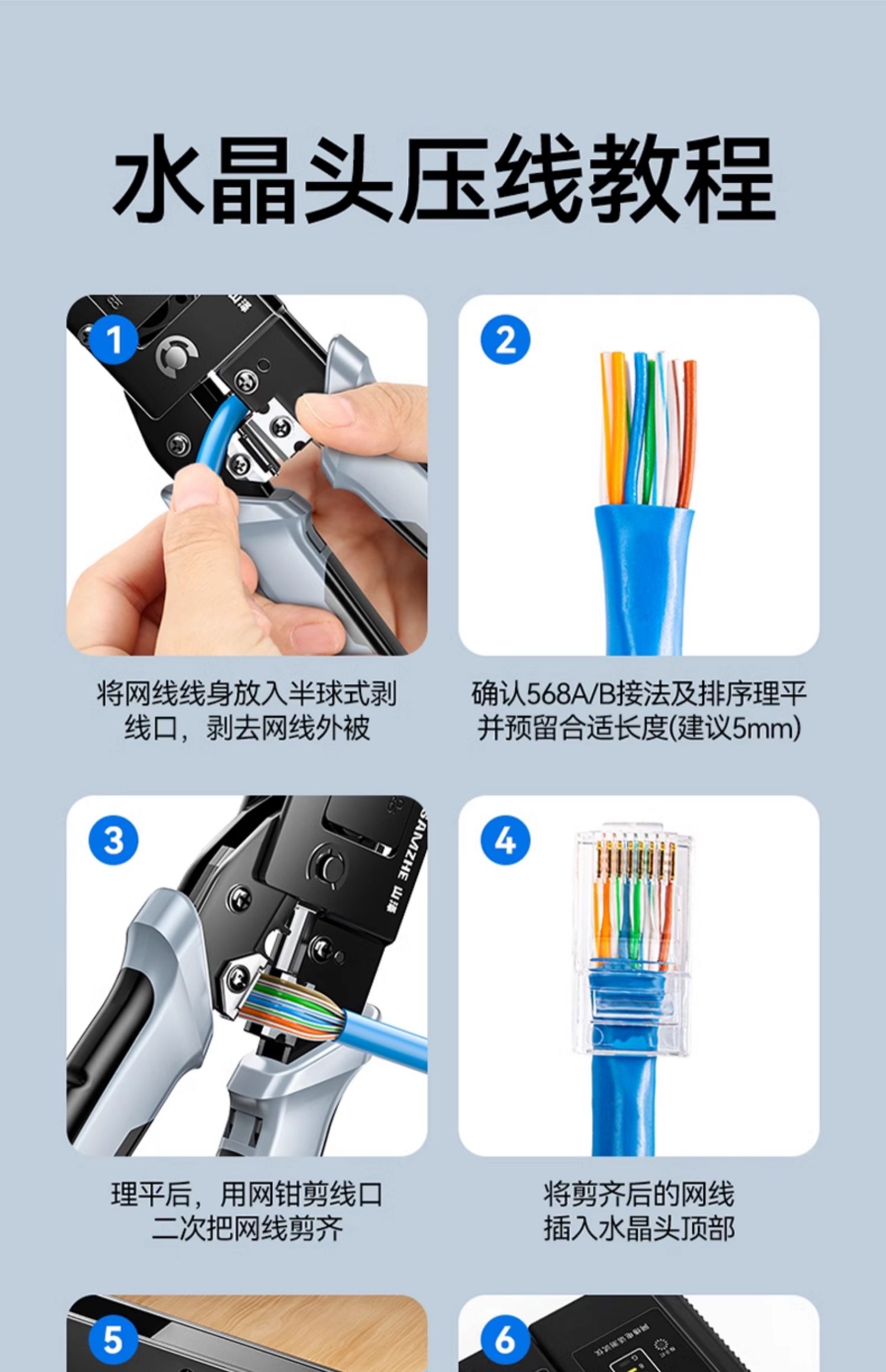 水晶头压线教程

1

将网线线身放入半球式剥线口，剥去网线外被

2

确认568A/B接法及排序理平并预留合适长度(建议5mm)

3

SAMZHE 山泽

理平后，用网钳剪线口二次把网线剪齐

4

将剪齐后的网线插入水晶头顶部

5

6