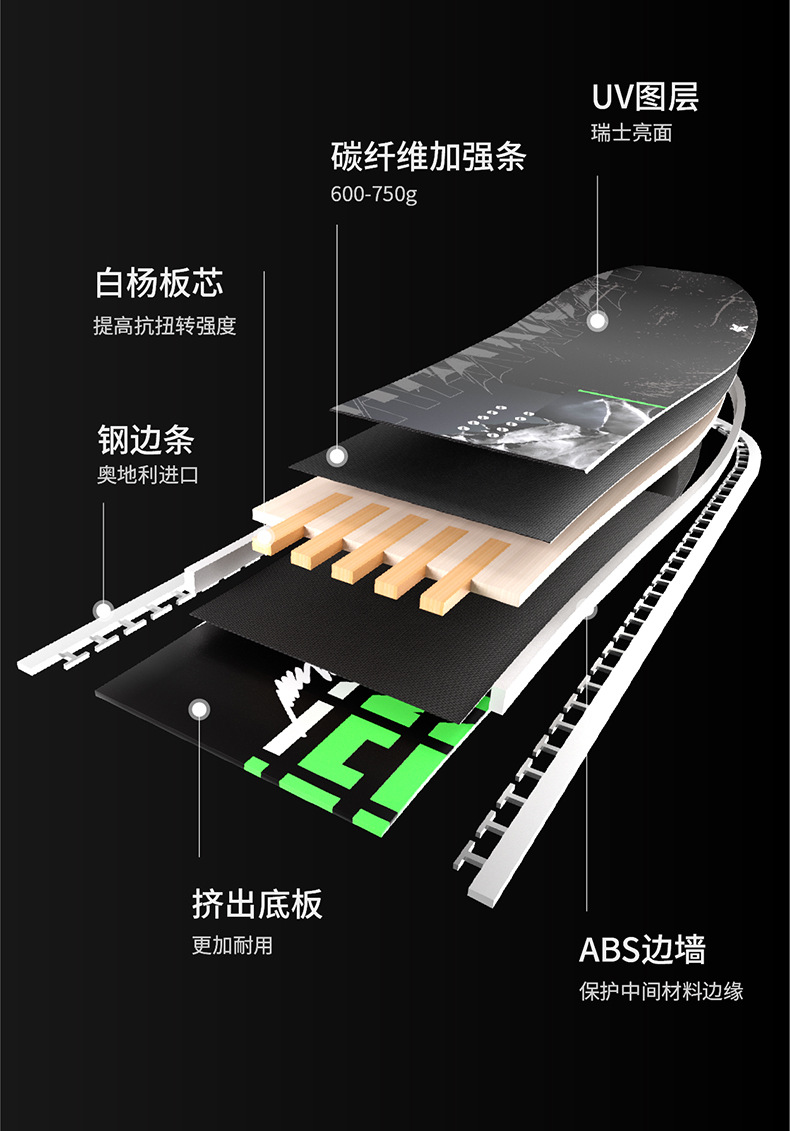 UV图层
瑞士亮面

碳纤维加强条
600-750g

白杨板芯
提高抗扭转强度

钢边条
奥地利进口

挤出底板
更加耐用

ABS边墙
保护中间材料边缘