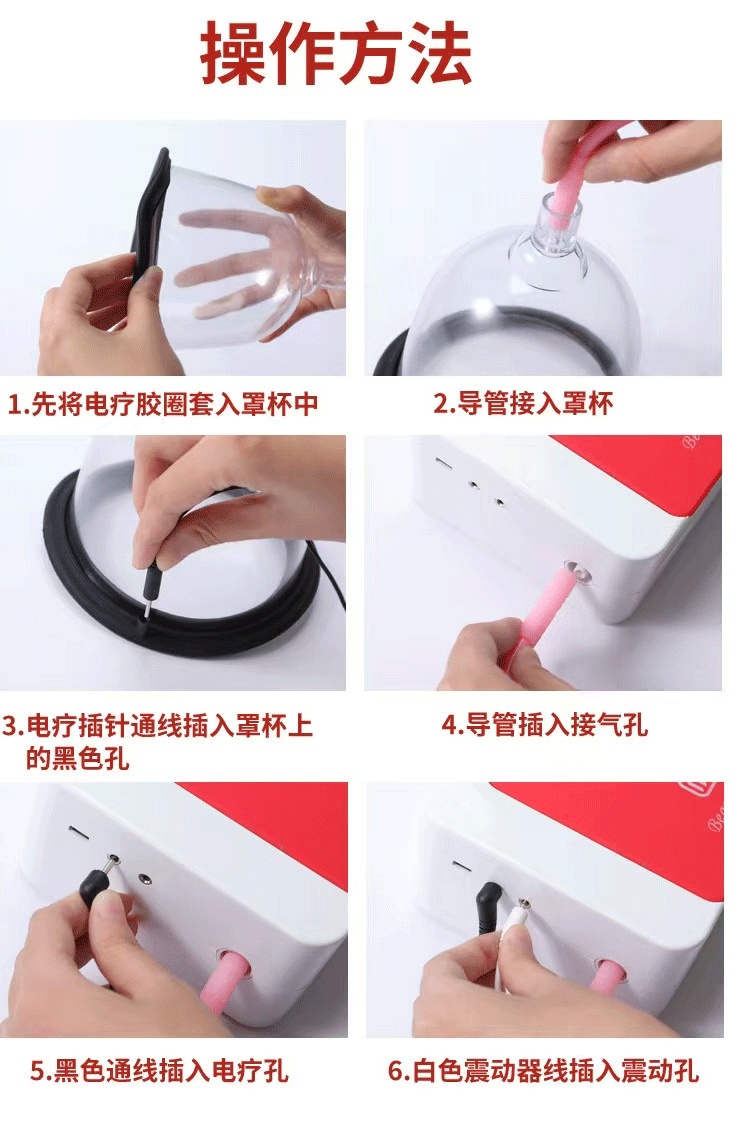 操作方法

1.先将电疗胶圈套入罩杯中

2.导管接入罩杯

3.电疗插针通线插入罩杯上的黑色孔

4.导管插入接气孔

5.黑色通线插入电疗孔

6.白色震动器线插入震动孔