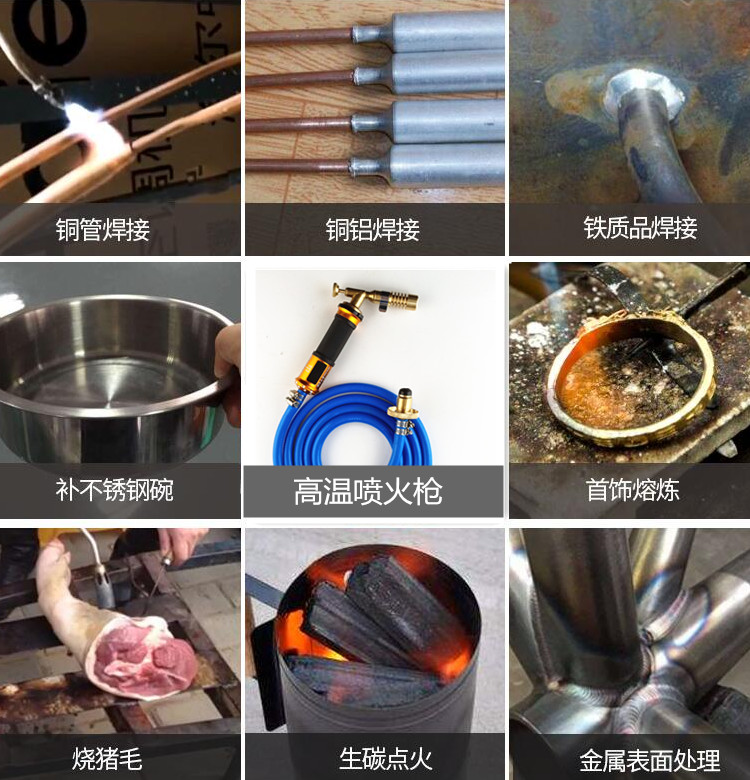 铜管焊接

铜铝焊接

铁质品焊接

补不锈钢碗

高温喷火枪

首饰熔炼

烧猪毛

生碳点火

金属表面处理