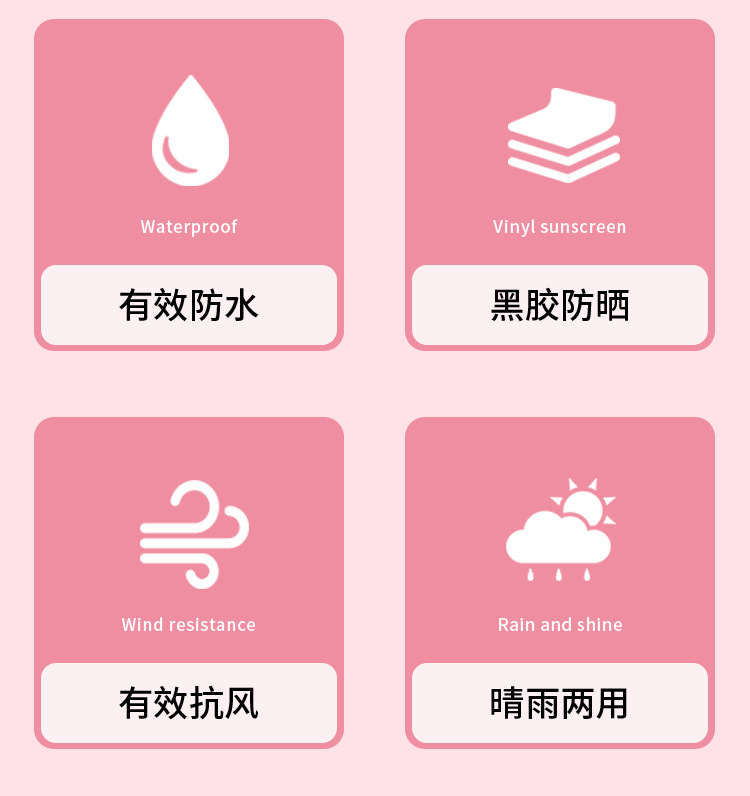 Waterproof

有效防水

Vinyl sunscreen

黑胶防晒

Wind resistance

有效抗风

Rain and shine

晴雨两用