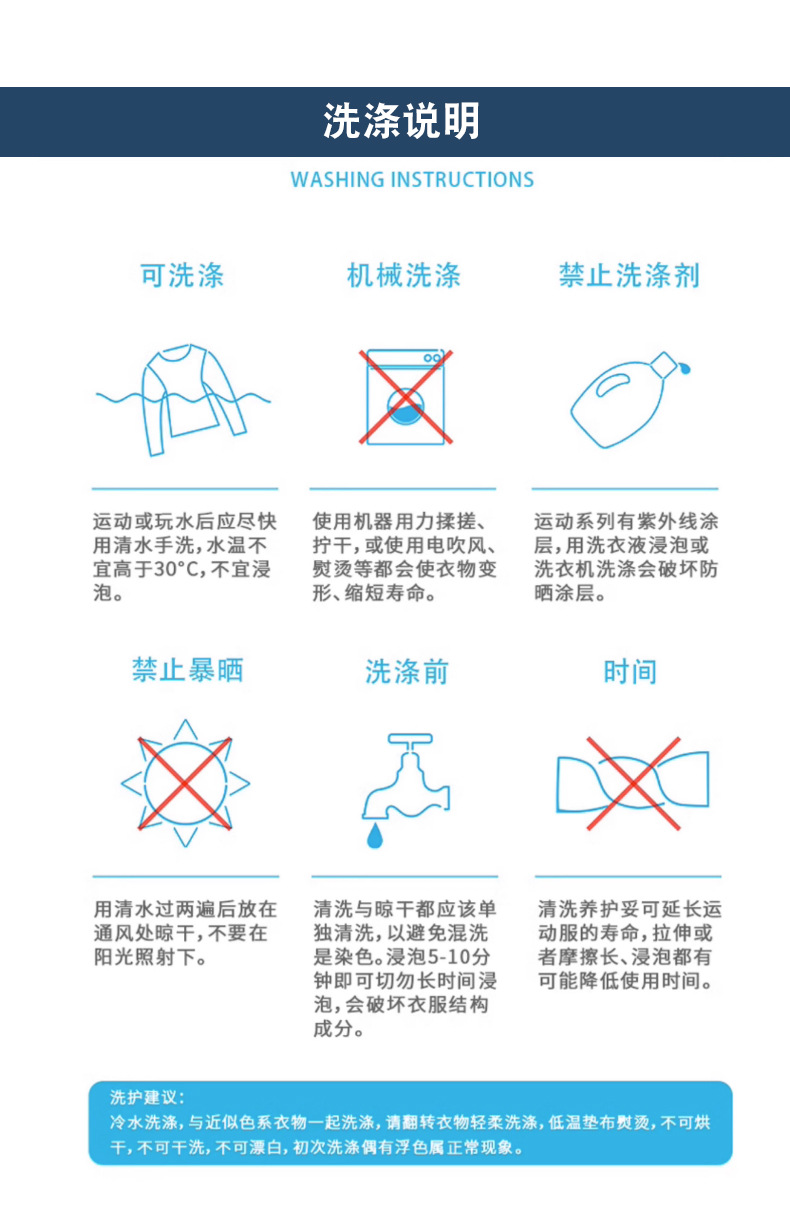 洗涤说明

WASHING INSTRUCTIONS

可洗涤

运动或玩水后应尽快用清水手洗，水温不宜高于30°C，不宜浸泡。

机械洗涤

使用机器用力揉搓、拧干，或使用电吹风、熨烫等都会使衣物变形、缩短寿命。

禁止洗涤剂

运动系列有紫外线涂层，用洗衣液浸泡或洗衣机洗涤会破坏防晒涂层。

禁止暴晒

用清水过两遍后放在通风处晾干，不要在阳光照射下。

洗涤前

清洗与晾干都应该单独清洗，以避免混洗是染色。浸泡5-10分钟即可切勿长时间浸泡，会破坏衣服结构成分。

时间

清洗养护妥可延长运动服的寿命，拉伸或者摩擦长、浸泡都有可能降低使用时间。

洗护建议：
冷水洗涤，与近似色系衣物一起洗涤，请翻转衣物轻柔洗涤，低温垫布熨烫，不可烘干，不可干洗，不可漂白，初次洗涤偶有浮色属正常现象。