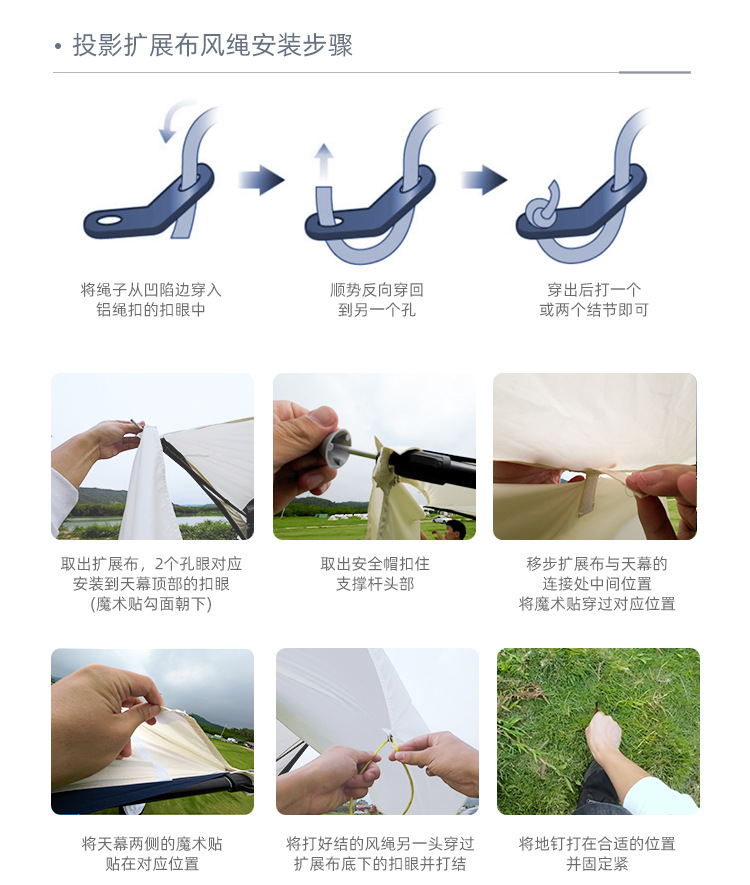 • 投影扩展布风绳安装步骤

将绳子从凹陷边穿入
铝绳扣的扣眼中

顺势反向穿回
到另一个孔

穿出后打一个
或两个结节即可

取出扩展布，2个孔眼对应
安装到天幕顶部的扣眼
(魔术贴勾面朝下)

取出安全帽扣住
支撑杆头部

移步扩展布与天幕的
连接处中间位置
将魔术贴穿过对应位置

将天幕两侧的魔术贴
贴在对应位置

将打好结的风绳另一头穿过
扩展布底下的扣眼并打结

将地钉打在合适的位置
并固定紧