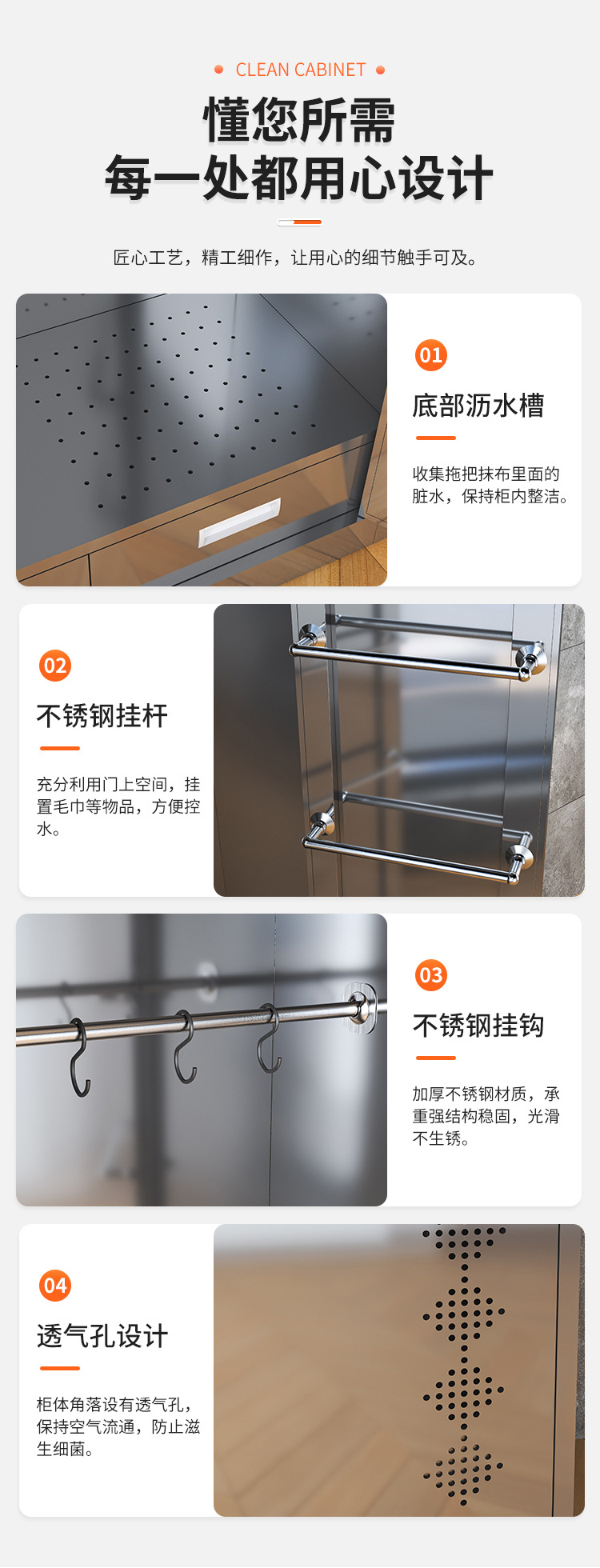 CLEAN CABINET

懂您所需
每一处都用心设计

匠心工艺，精工细作，让用心的细节触手可及。

01
底部沥水槽
收集拖把抹布里面的脏水，保持柜内整洁。

02
不锈钢挂杆
充分利用门上空间，挂置毛巾等物品，方便控水。

03
不锈钢挂钩
加厚不锈钢材质，承重强结构稳固，光滑不生锈。

04
透气孔设计
柜体角落设有透气孔，保持空气流通，防止滋生细菌。