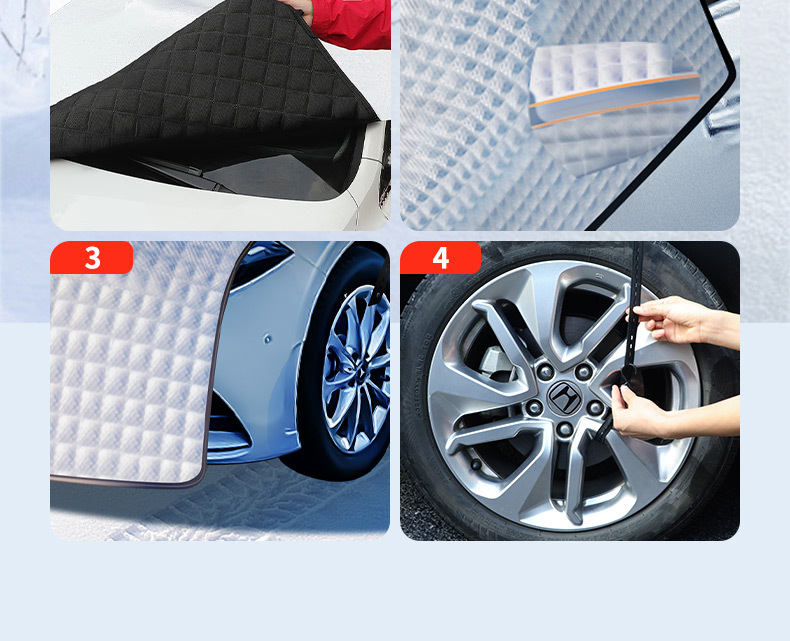 3

4