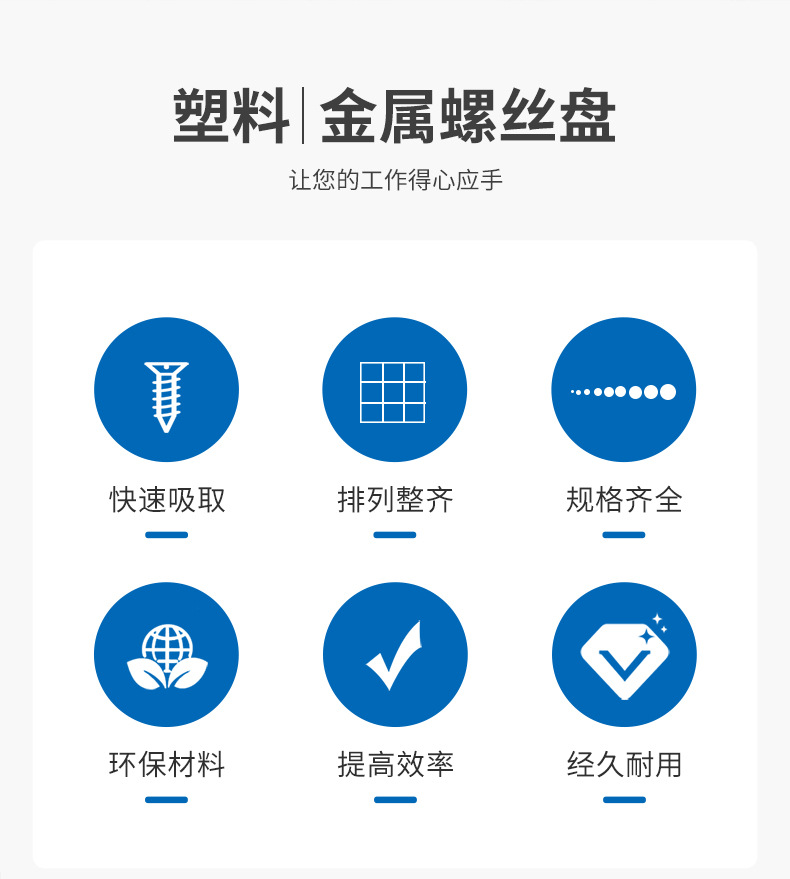 塑料|金属螺丝盘

让您的工作得心应手

快速吸取

排列整齐

规格齐全

环保材料

提高效率

经久耐用