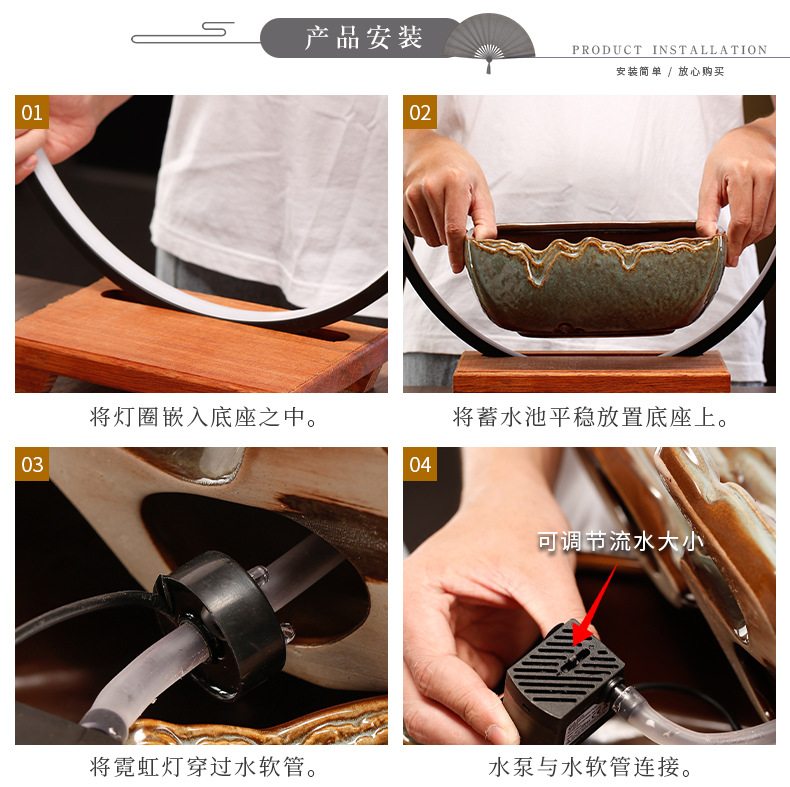 产品安装

PRODUCT INSTALLATION

安装简单 / 放心购买

01

将灯圈嵌入底座之中。

02

将蓄水池平稳放置底座上。

03

将霓虹灯穿过水软管。

04

可调节流水大小

水泵与水软管连接。