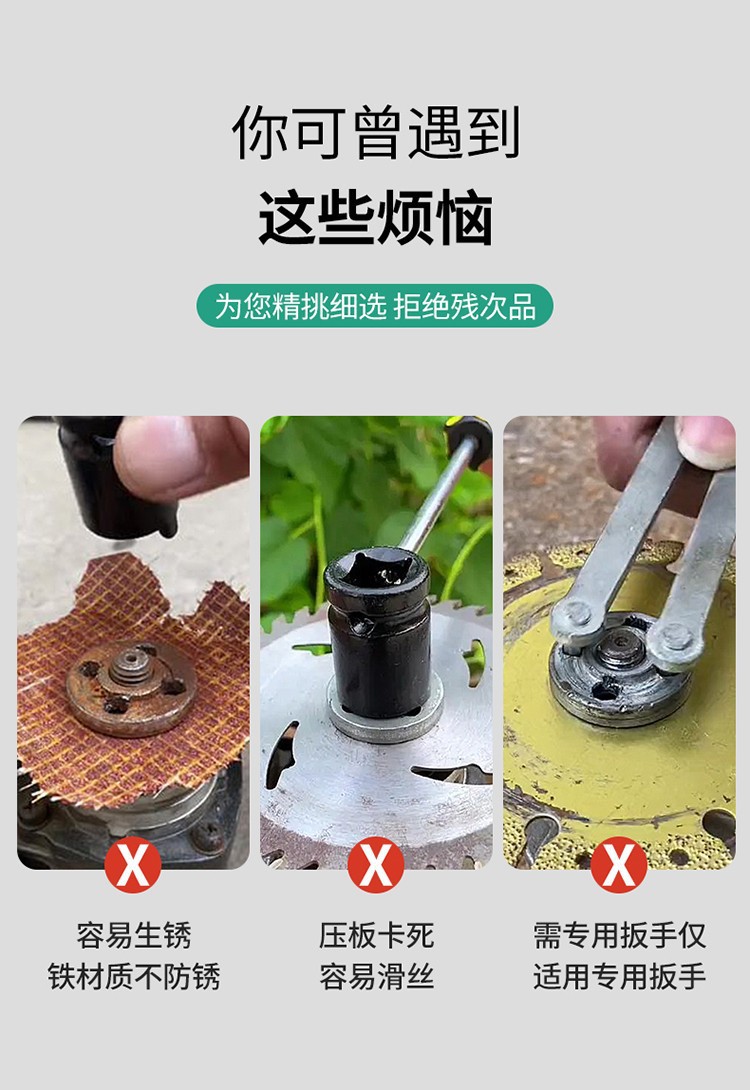 你可曾遇到
这些烦恼

为您精挑细选 拒绝残次品

X
容易生锈
铁材质不防锈

X
压板卡死
容易滑丝

X
需专用扳手仅
适用专用扳手