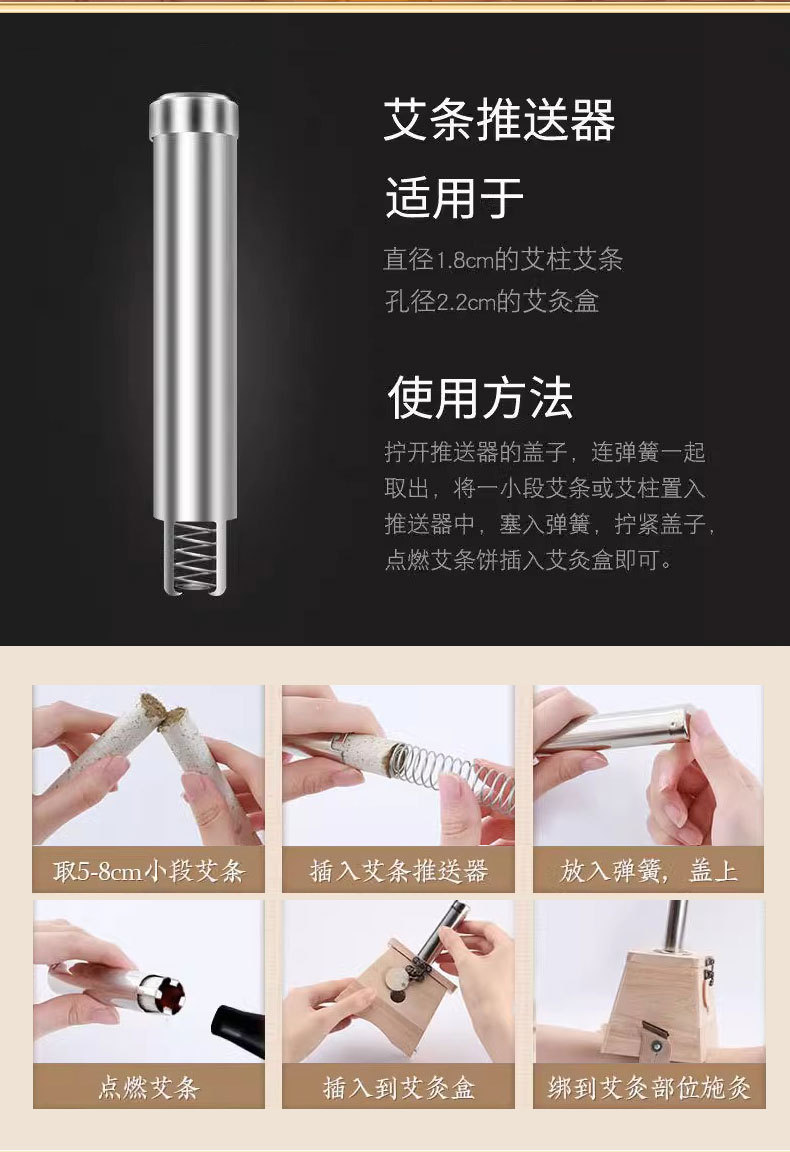 艾条推送器

适用于

直径1.8cm的艾柱艾条
孔径2.2cm的艾灸盒

使用方法

拧开推送器的盖子，连弹簧一起取出，将一小段艾条或艾柱置入推送器中，塞入弹簧，拧紧盖子，点燃艾条饼插入艾灸盒即可。

取5-8cm小段艾条

插入艾条推送器

放入弹簧，盖上

点燃艾条

插入到艾灸盒

绑到艾灸部位施灸