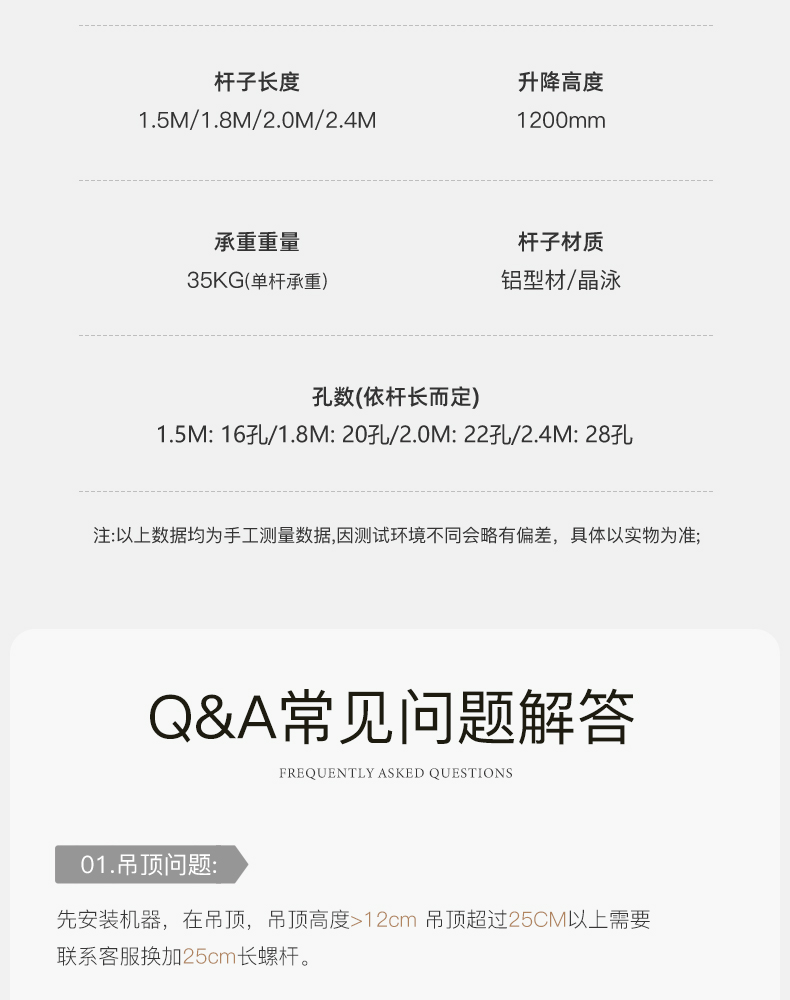 杆子长度
1.5M/1.8M/2.0M/2.4M

升降高度
1200mm

承重重量
35KG(单杆承重)

杆子材质
铝型材/晶泳

孔数(依杆长而定)
1.5M: 16孔/1.8M: 20孔/2.0M: 22孔/2.4M: 28孔

注:以上数据均为手工测量数据,因测试环境不同会略有偏差，具体以实物为准;

Q&A常见问题解答
FREQUENTLY ASKED QUESTIONS

01.吊顶问题:

先安装机器，在吊顶，吊顶高度>12cm 吊顶超过25CM以上需要联系客服换加25cm长螺杆。