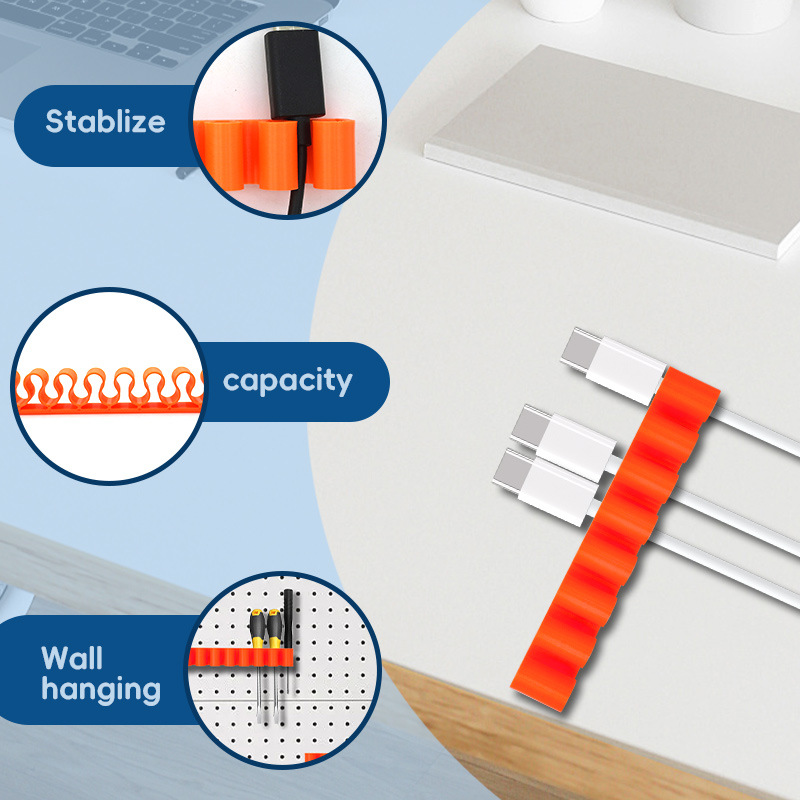 Stablize

capacity

Wall hanging