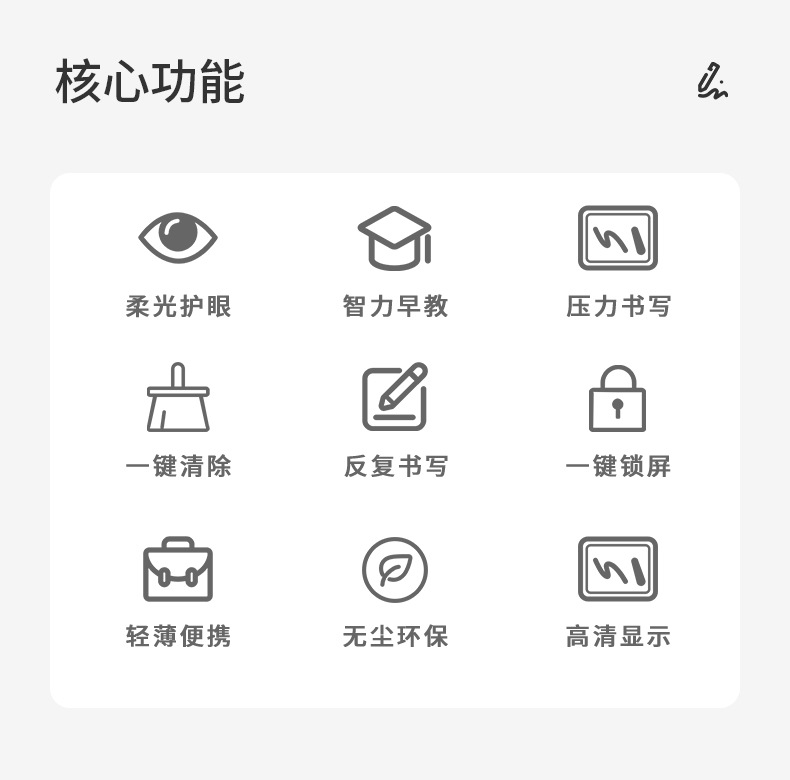 核心功能

柔光护眼

智力早教

压力书写

一键清除

反复书写

一键锁屏

轻薄便携

无尘环保

高清显示