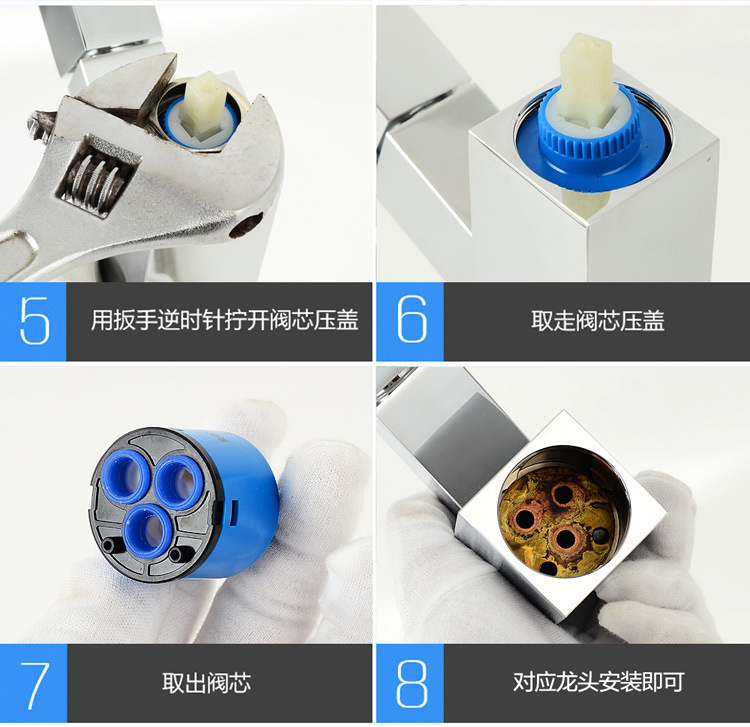 5 用扳手逆时针拧开阀芯压盖

6 取走阀芯压盖

7 取出阀芯

8 对应龙头安装即可