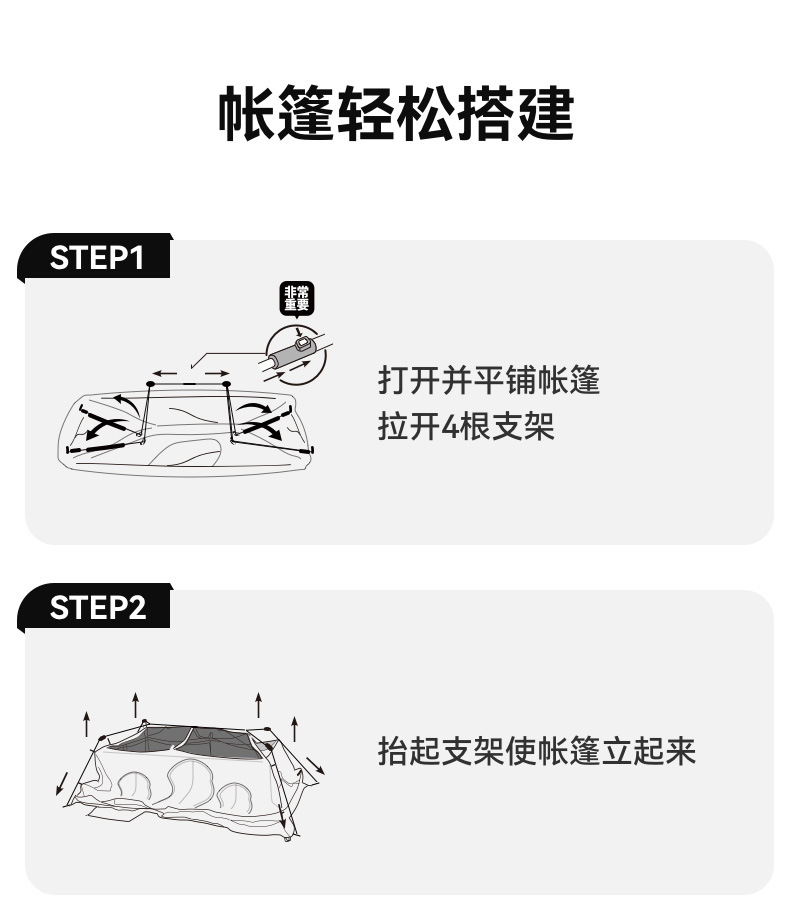 帐篷轻松搭建

STEP1

非常重要

打开并平铺帐篷
拉开4根支架

STEP2

抬起支架使帐篷立起来