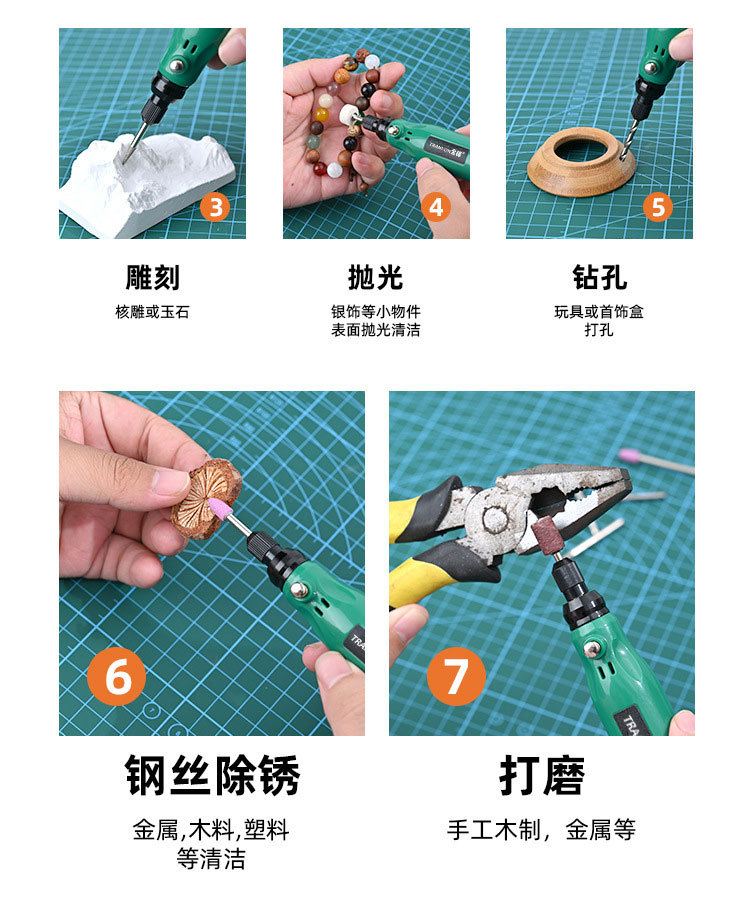 3

雕刻

核雕或玉石

4

抛光

银饰等小物件
表面抛光清洁

5

钻孔

玩具或首饰盒
打孔

6

钢丝除锈

金属,木料,塑料
等清洁

7

打磨

手工木制，金属等