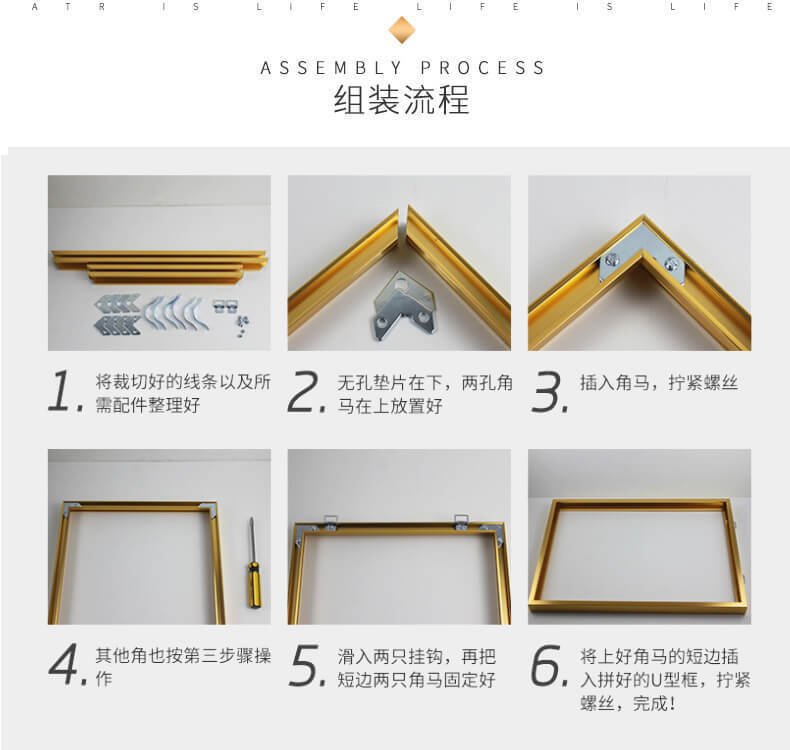 ATR IS LIFE LIFE IS LIFE

ASSEMBLY PROCESS
组装流程

1. 将裁切好的线条以及所需配件整理好

2. 无孔垫片在下，两孔角马在上放置好

3. 插入角马，拧紧螺丝

4. 其他角也按第三步骤操作

5. 滑入两只挂钩，再把短边两只角马固定好

6. 将上好角马的短边插入拼好的U型框，拧紧螺丝，完成！