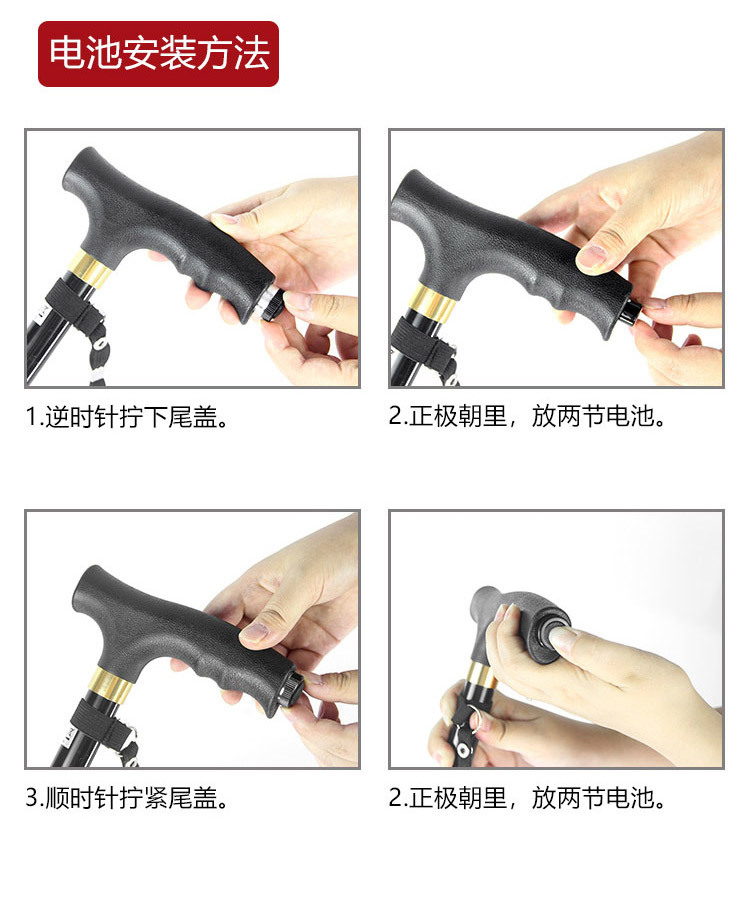 电池安装方法

1.逆时针拧下尾盖。

2.正极朝里，放两节电池。

3.顺时针拧紧尾盖。

2.正极朝里，放两节电池。