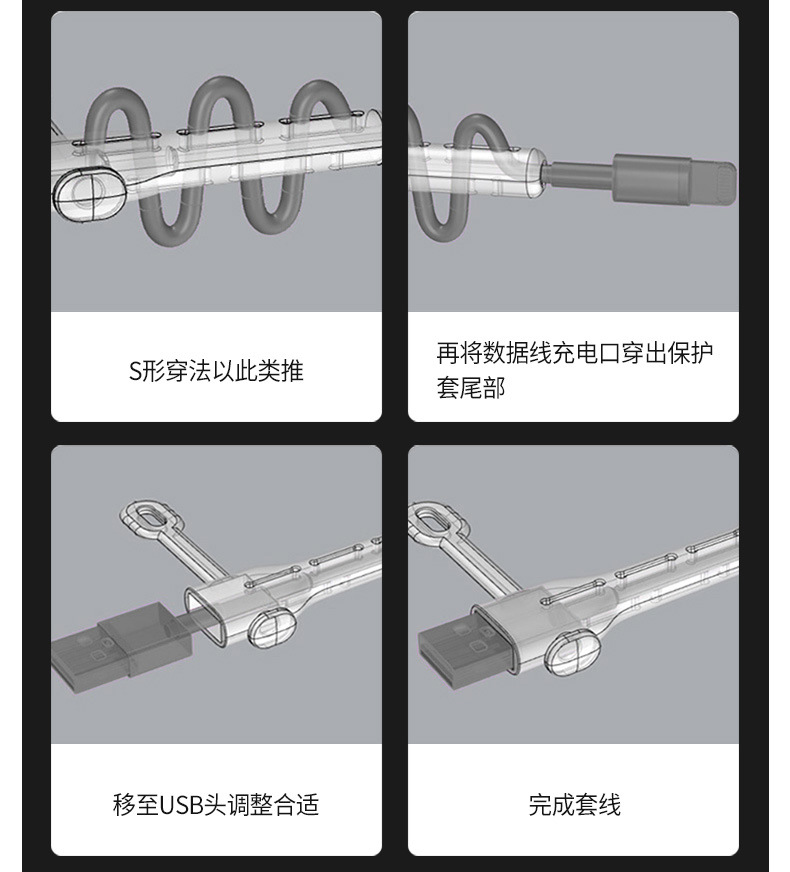 S形穿法以此类推

再将数据线充电口穿出保护套尾部

移至USB头调整合适

完成套线