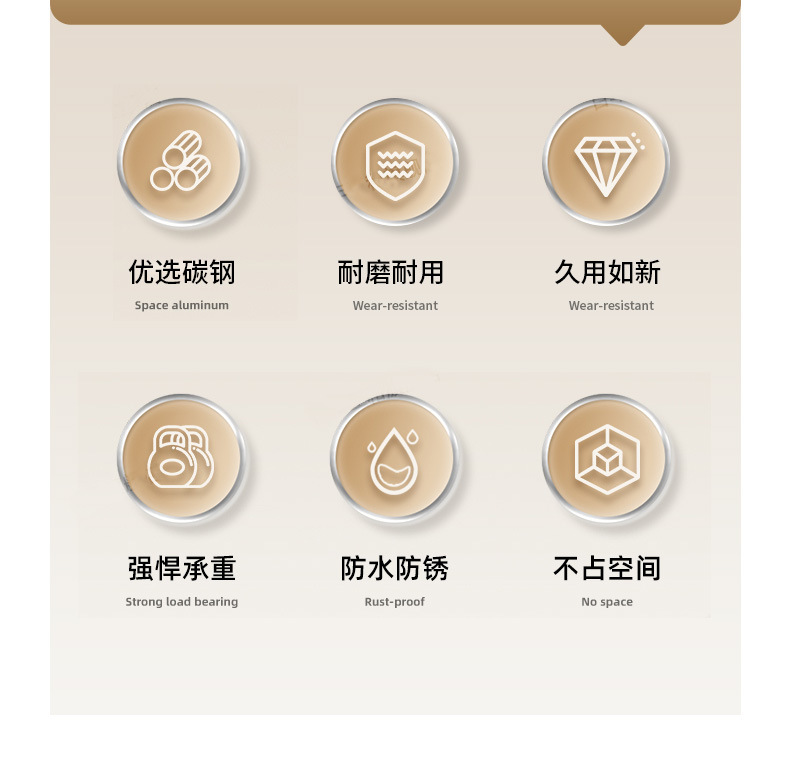 优选碳钢
Space aluminum

耐磨耐用
Wear-resistant

久用如新
Wear-resistant

强悍承重
Strong load bearing

防水防锈
Rust-proof

不占空间
No space