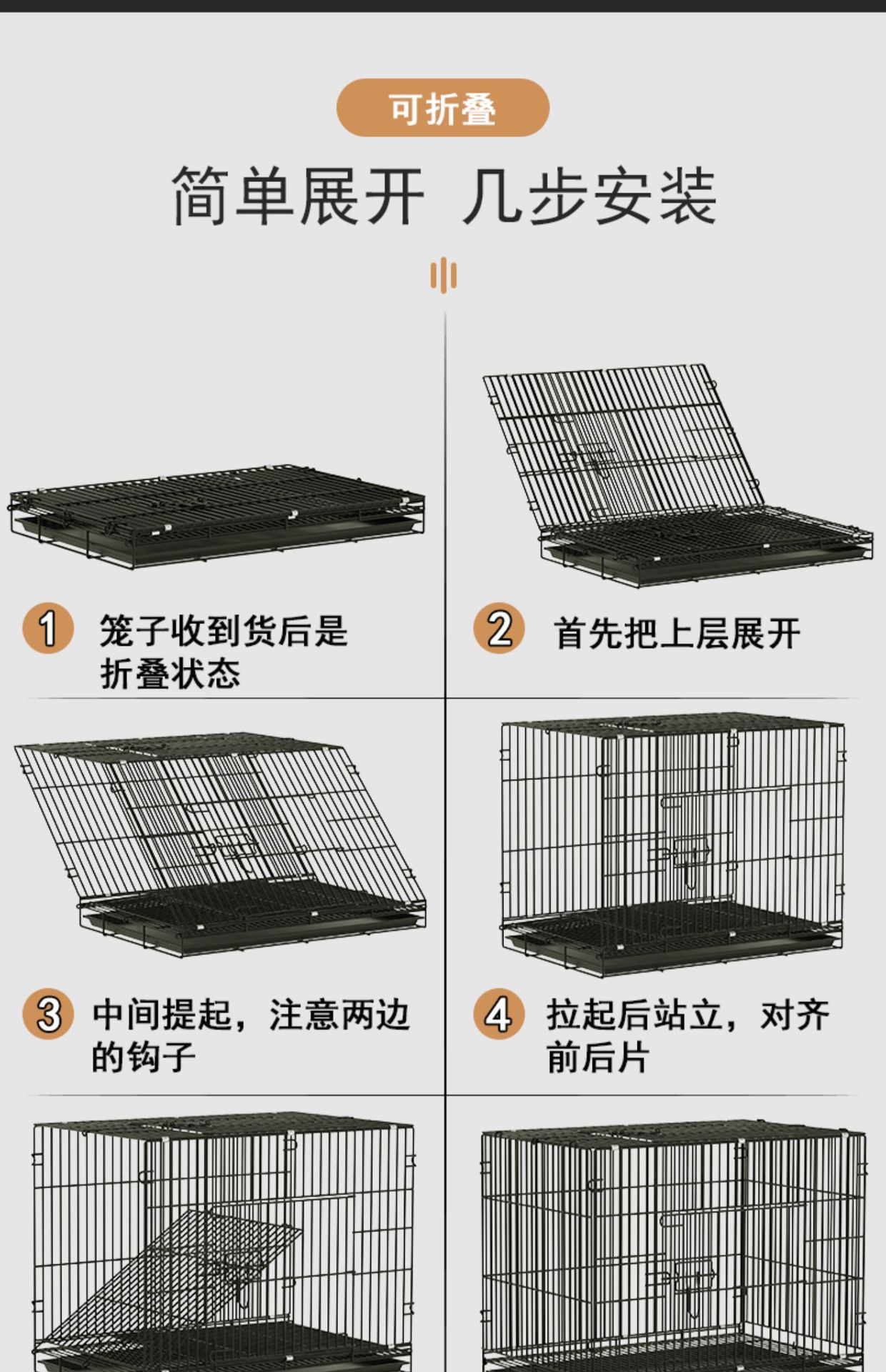 可折叠

简单展开 几步安装

1 笼子收到货后是折叠状态

2 首先把上层展开

3 中间提起，注意两边的钩子

4 拉起后站立，对齐前后片