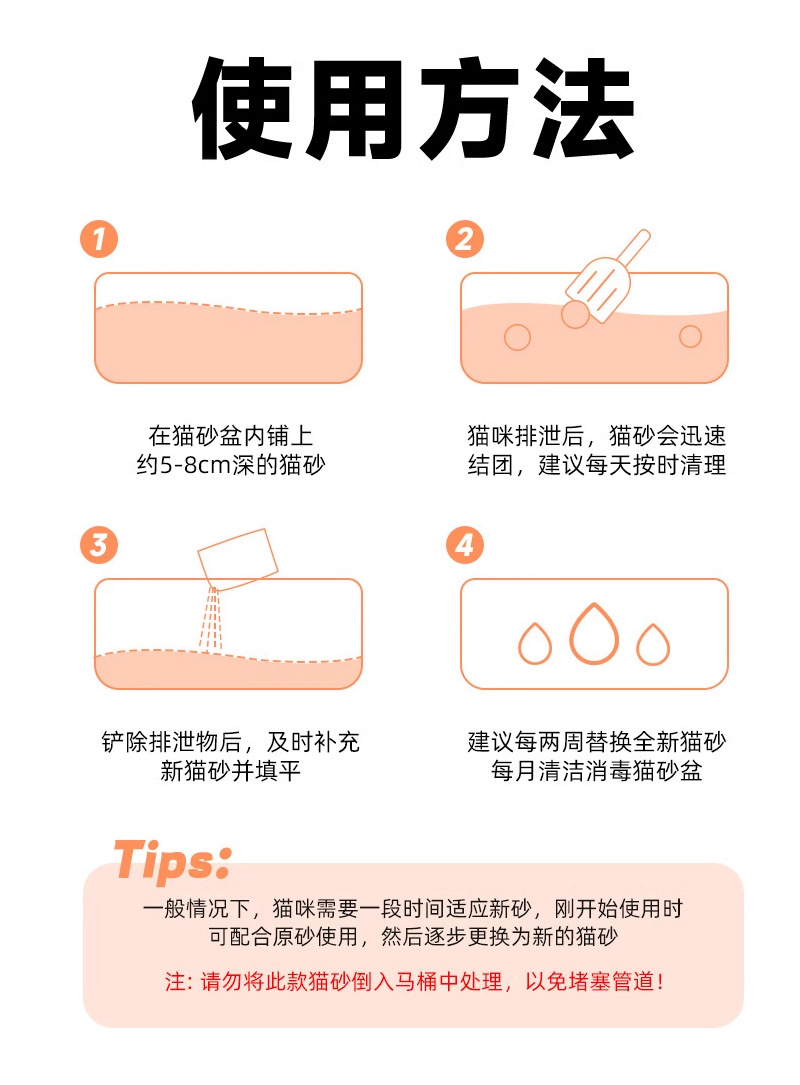 使用方法

1
在猫砂盆内铺上约5-8cm深的猫砂

2
猫咪排泄后，猫砂会迅速结团，建议每天按时清理

3
铲除排泄物后，及时补充新猫砂并填平

4
建议每两周替换全新猫砂
每月清洁消毒猫砂盆

Tips:
一般情况下，猫咪需要一段时间适应新砂，刚开始使用时可配合原砂使用，然后逐步更换为新的猫砂

注: 请勿将此款猫砂倒入马桶中处理，以免堵塞管道！