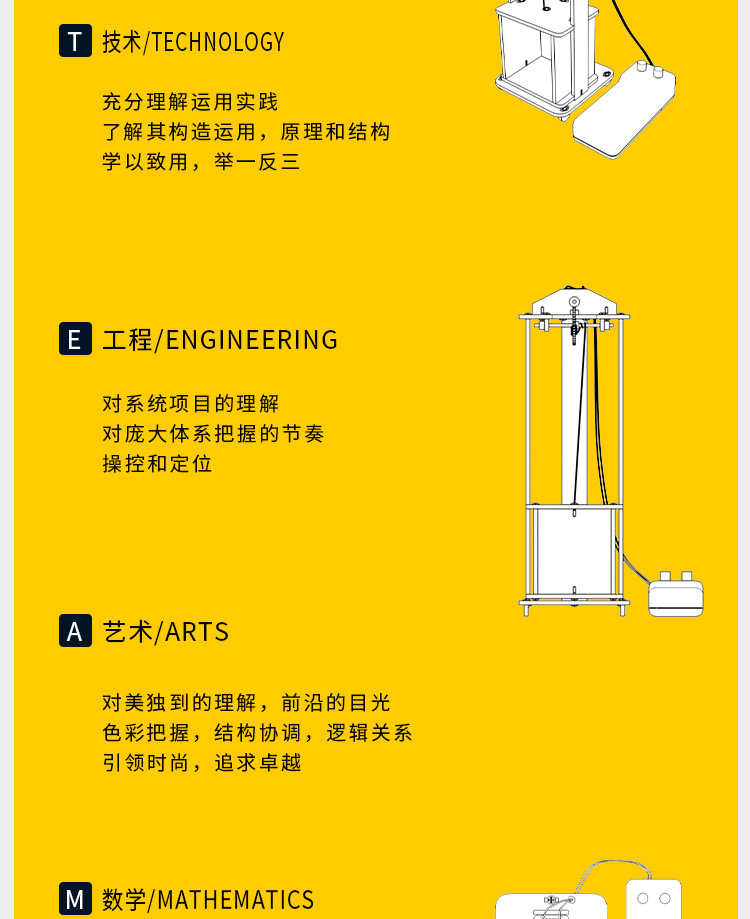 T 技术/TECHNOLOGY

充分理解运用实践
了解其构造运用，原理和结构
学以致用，举一反三

E 工程/ENGINEERING

对系统项目的理解
对庞大体系把握的节奏
操控和定位

A 艺术/ARTS

对美独到的理解，前沿的目光
色彩把握，结构协调，逻辑关系
引领时尚，追求卓越

M 数学/MATHEMATICS