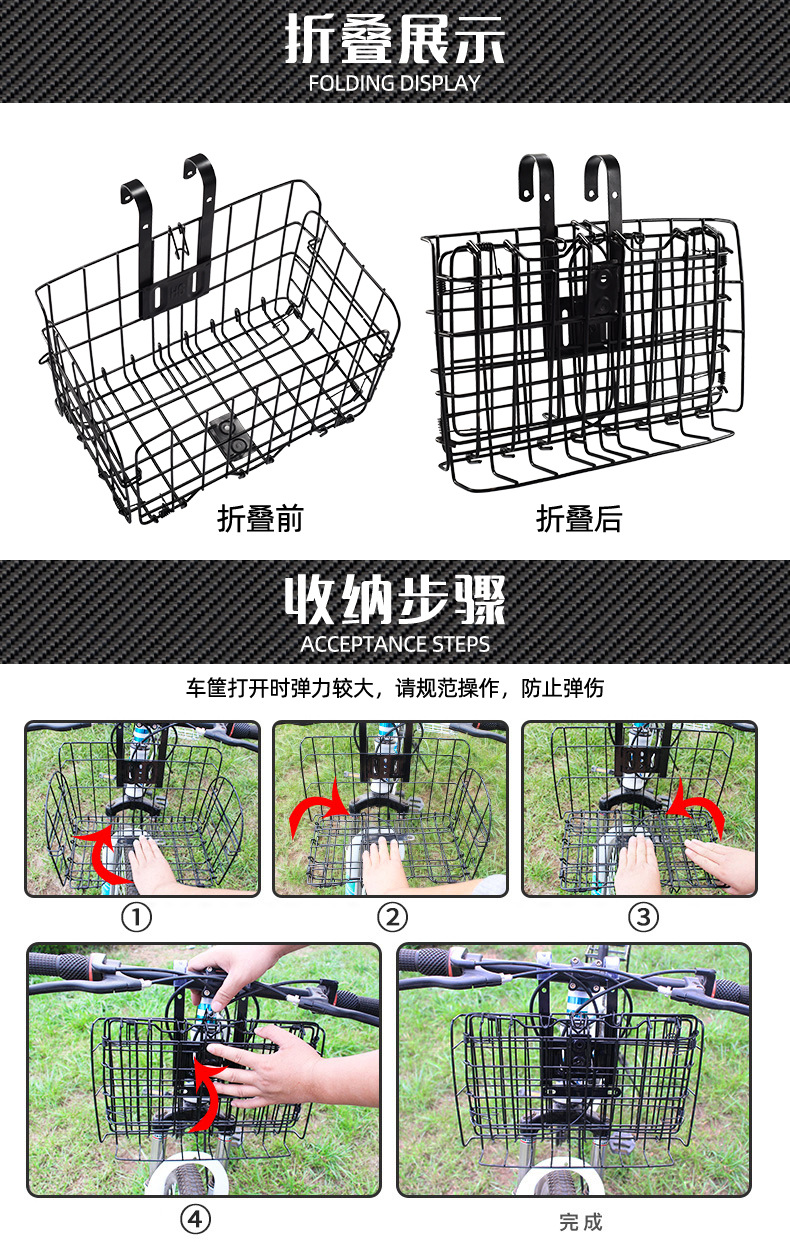 折叠展示
FOLDING DISPLAY

折叠前

折叠后

收纳步骤
ACCEPTANCE STEPS

车筐打开时弹力较大，请规范操作，防止弹伤

①

②

③

④

完成